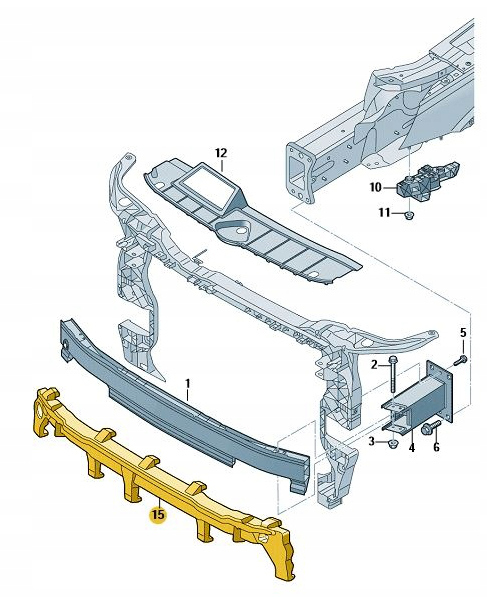 12
10
11
5
2
1
3
4
6
15