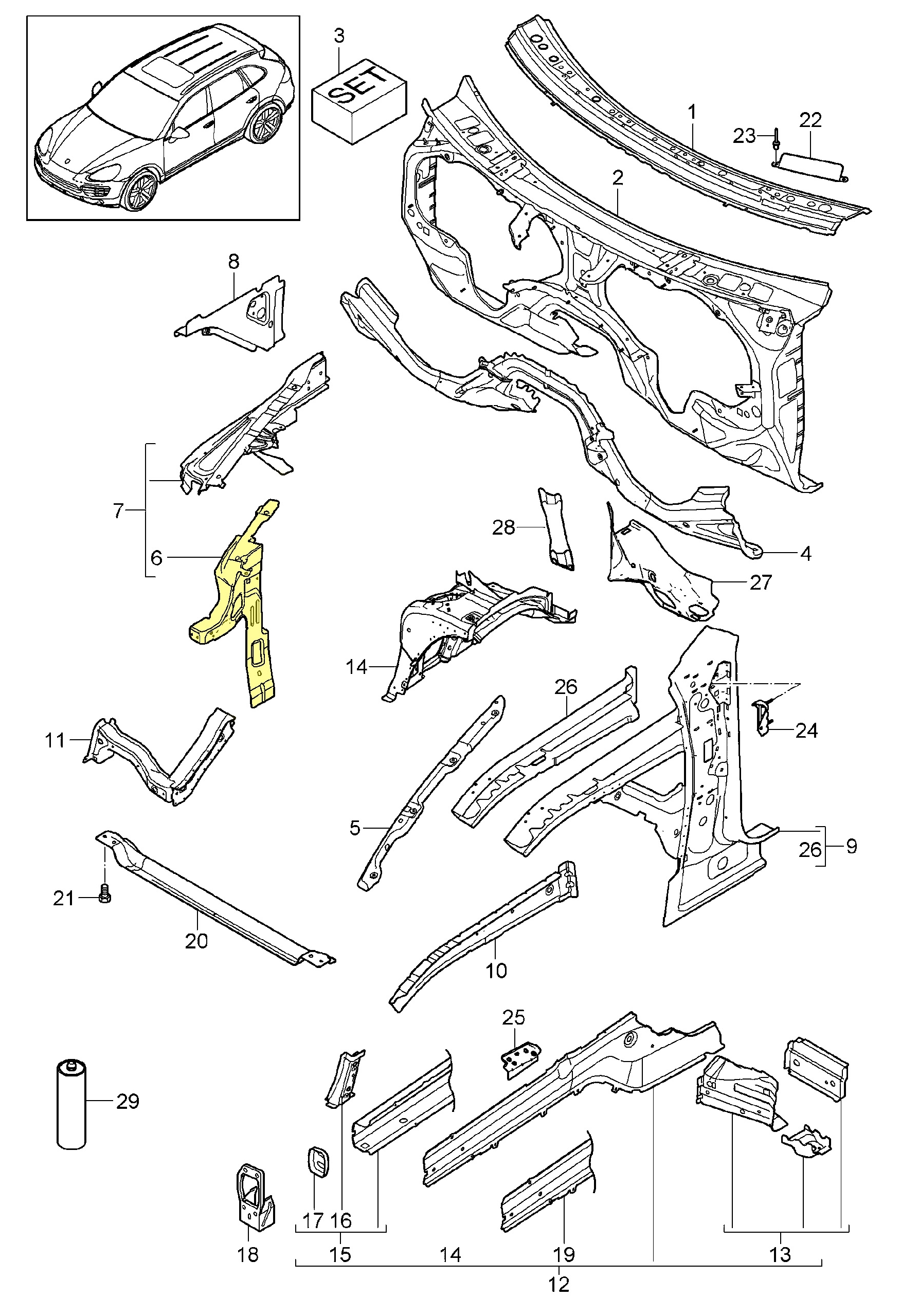 3
SET
1
23
22
2
8
7
6
28
4
27
14
26
24
11
5
26
9
21
20
10
25
29
17
16
18
15
14
19
13
12