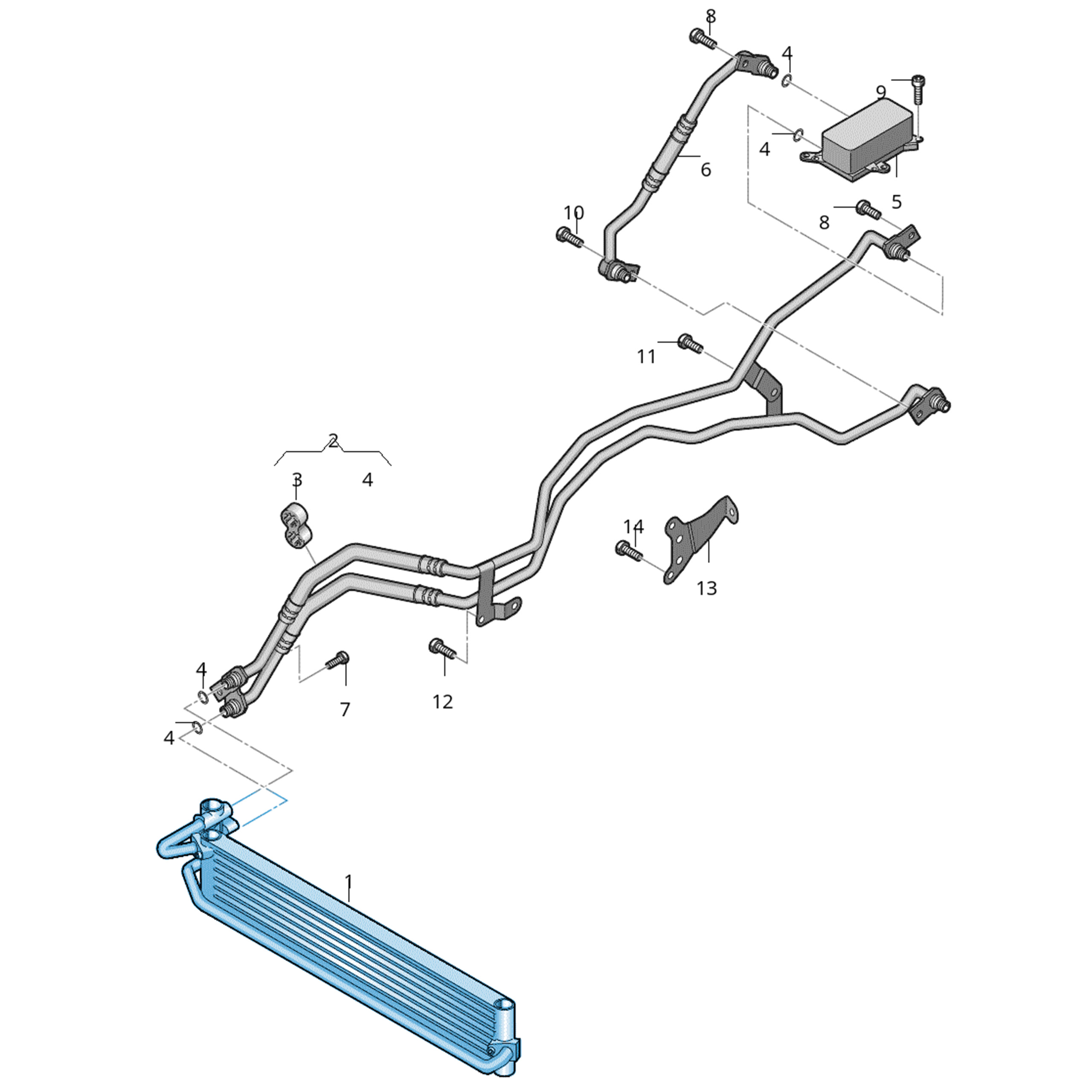 8
4
9
4
6
5
10
8
11
2
3
4
14
13
4
7
12
4
1