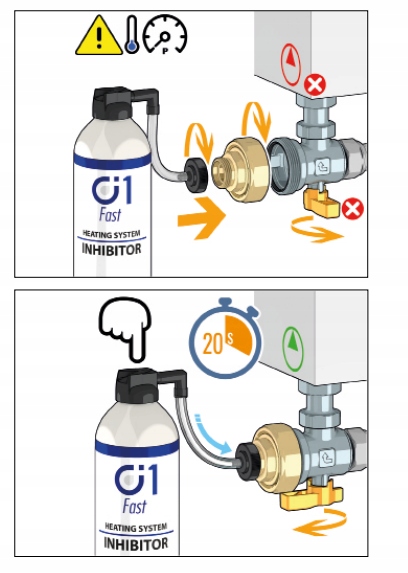 P

C1
Fast
HEATING SYSTEM
INHIBITOR

20 s

C1
Fast
HEATING SYSTEM
INHIBITOR