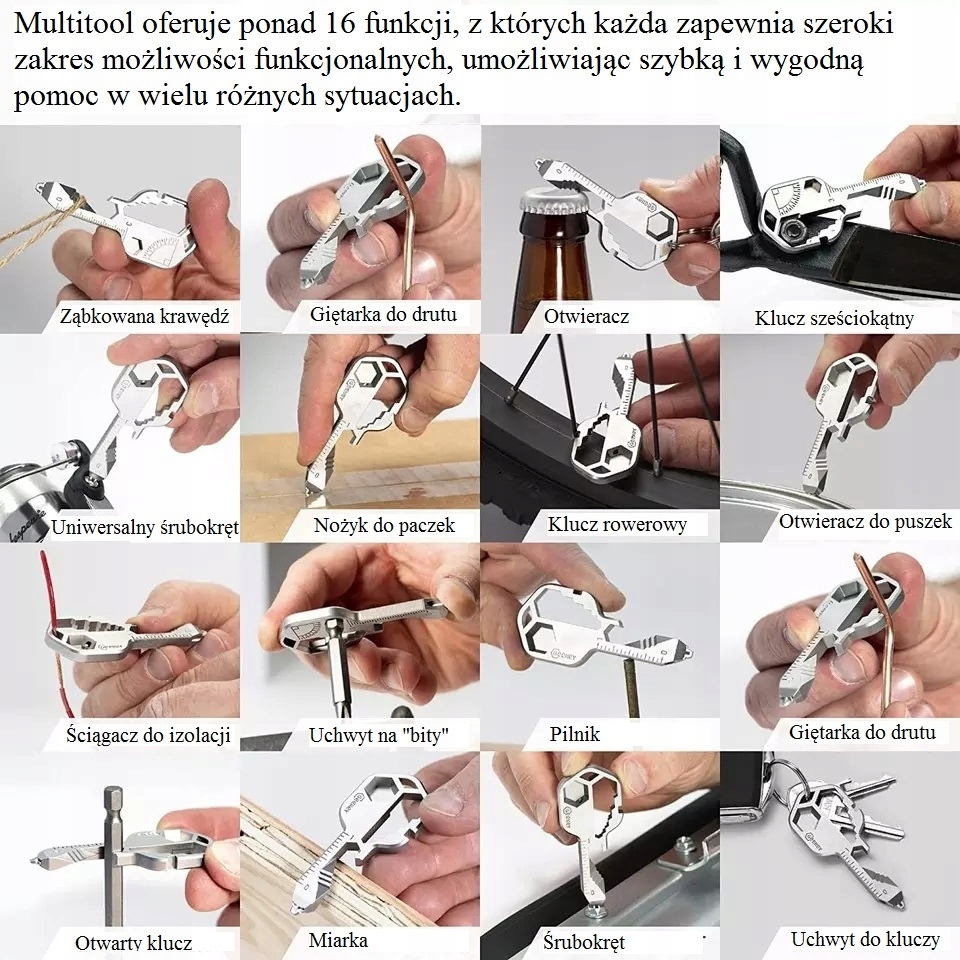 Multitool oferuje ponad 16 funkcji, z których każda zapewnia szeroki zakres możliwości funkcjonalnych, umożliwiając szybką i wygodną pomoc w wielu różnych sytuacjach.

Ząbkowana krawędź

Giętarka do drutu

Otwieracz

Klucz sześciokątny

Uniwersalny śrubokręt

Nożyk do paczek

Klucz rowerowy

Otwieracz do puszek

Ściągacz do izolacji

Uchwyt na "bity"

Pilnik

Giętarka do drutu

Otwarty klucz

Miarka

Śrubokręt

Uchwyt do kluczy