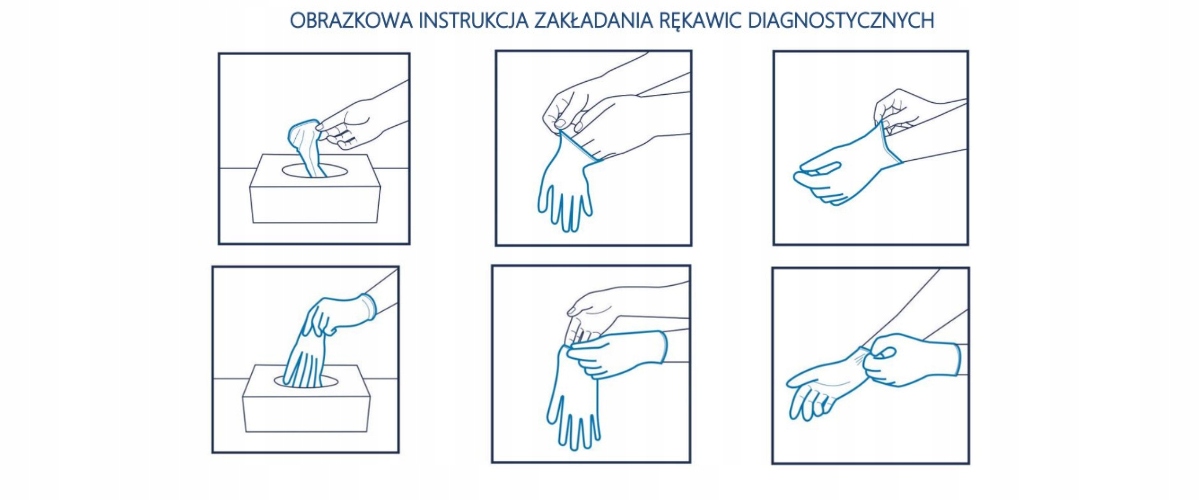 OBRAZKOWA INSTRUKCJA ZAKŁADANIA RĘKAWIC DIAGNOSTYCZNYCH