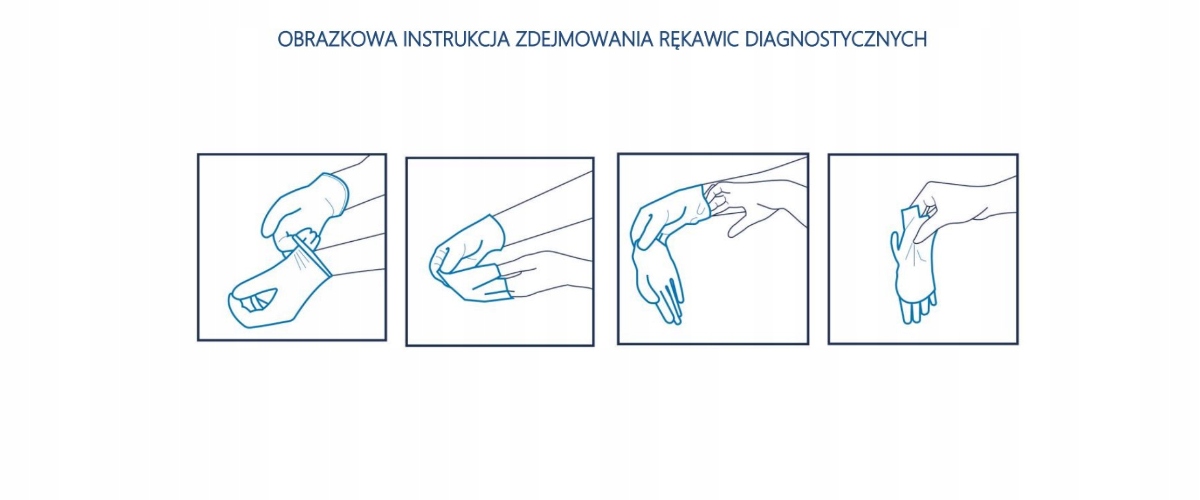 OBRAZKOWA INSTRUKCJA ZDEJMOWANIA RĘKAWIC DIAGNOSTYCZNYCH