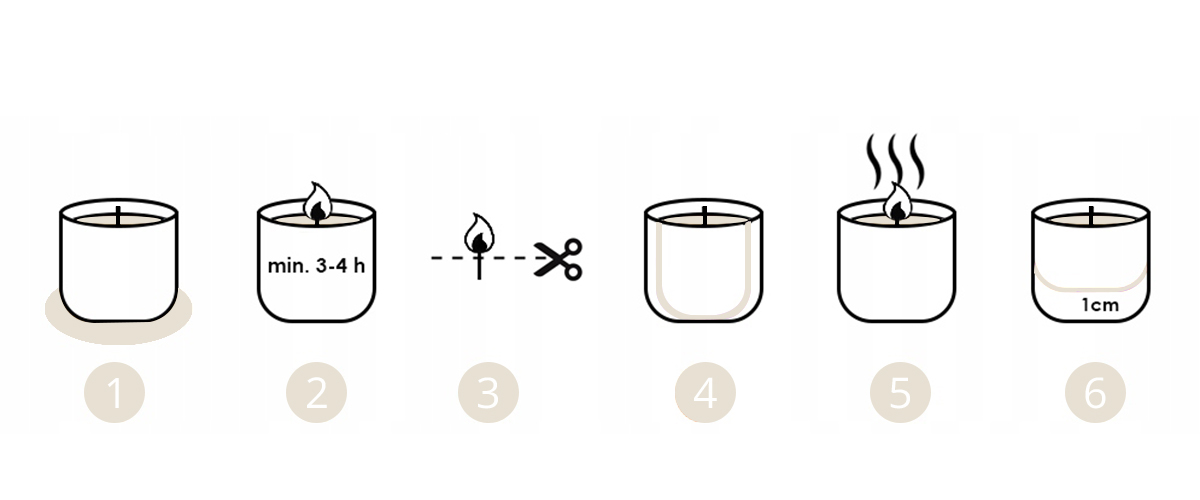 min. 3-4 h

1cm

1

2

3

4

5

6