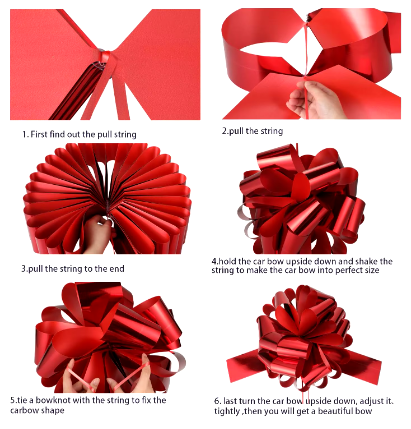 1. First find out the pull string

2.pull the string

3.pull the string to the end

4.hold the car bow upside down and shake the string to make the car bow into perfect size

5.tie a bowknot with the string to fix the carbow shape

6. last turn the car bow upside down, adjust it. tightly ,then you will get a beautiful bow