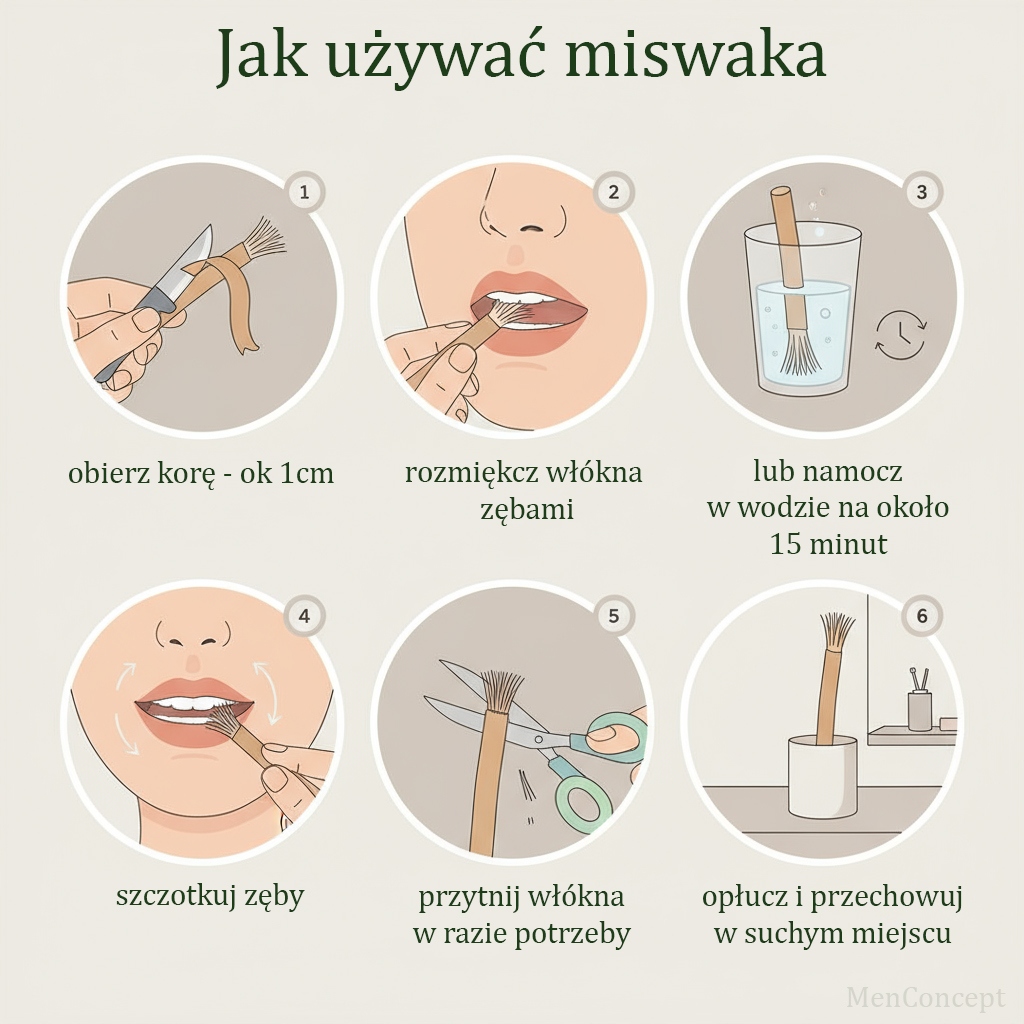 Jak używać miswaka

1
obierz korę - ok 1cm

2
rozmiękcz włókna zębami

3
lub namocz w wodzie na około 15 minut

4
szczotkuj zęby

5
przytnij włókna w razie potrzeby

6
opłucz i przechowuj w suchym miejscu

MenConcept