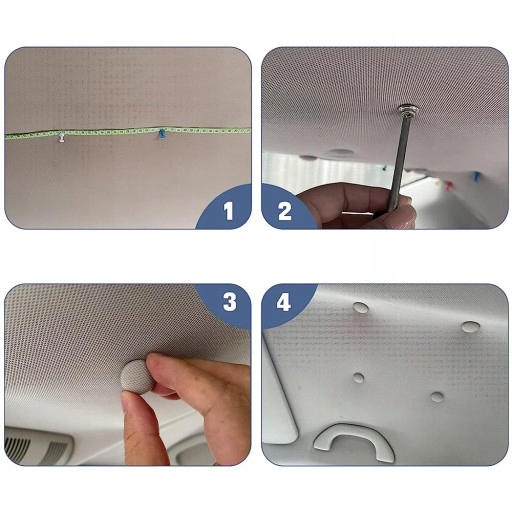 1

2

3

4