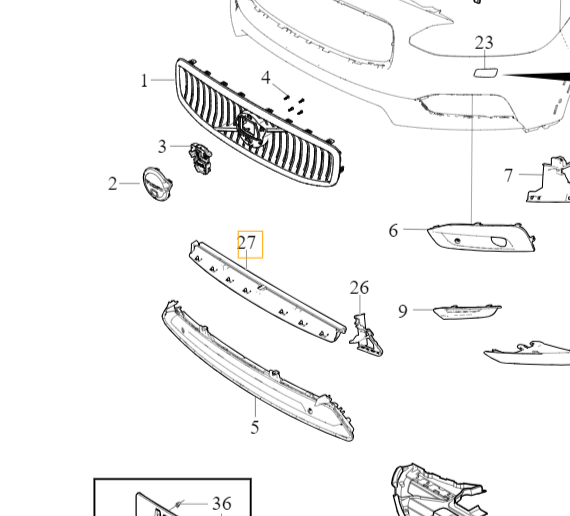 23
1
4
3
2
7
6
27
26
9
5
36