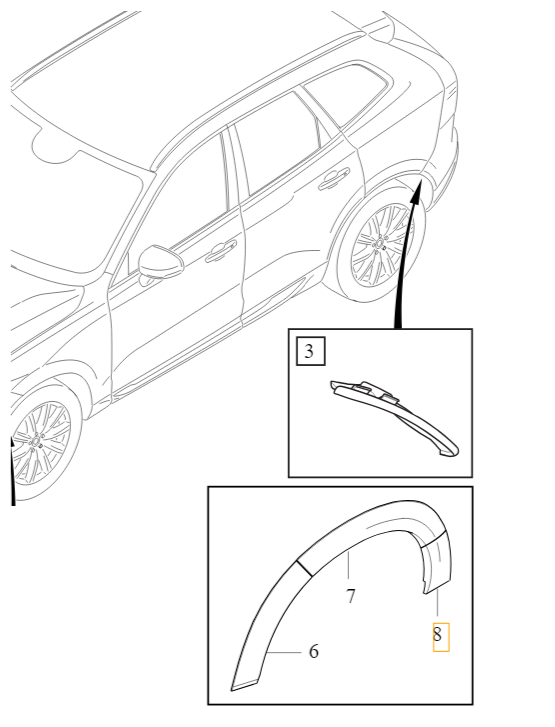 3

7

8

6