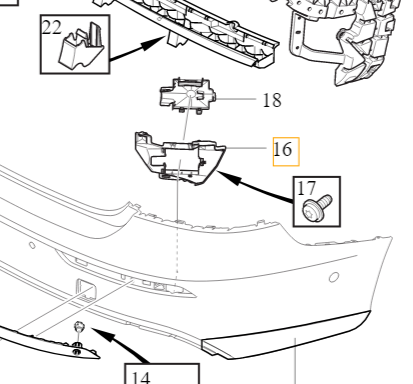 22

18

16

17

14