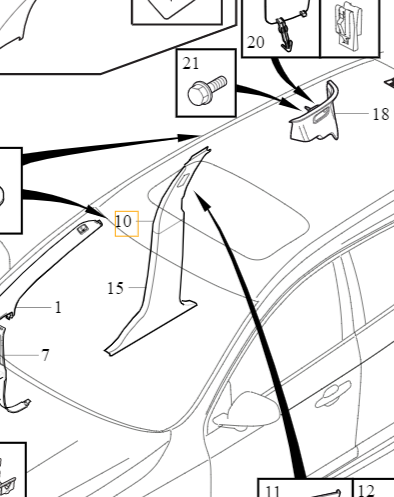 20
21
18
10
15
1
7
11
12