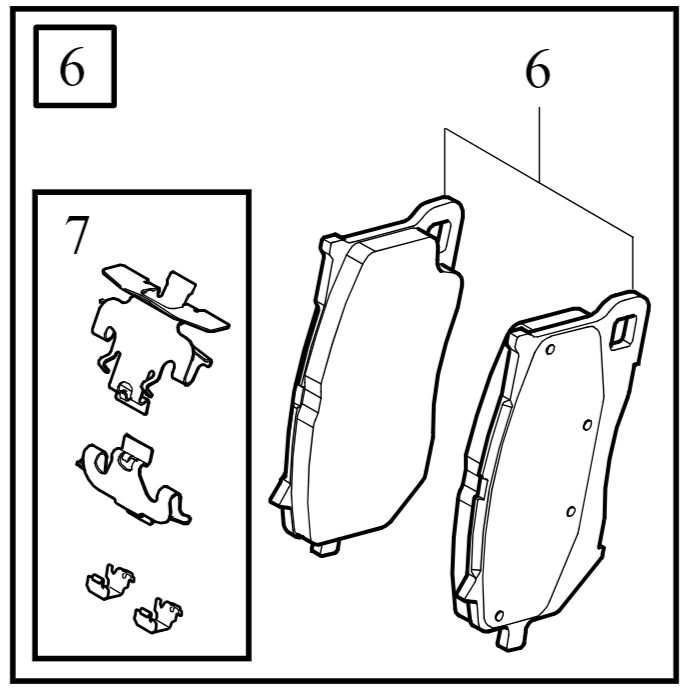 6
6
7