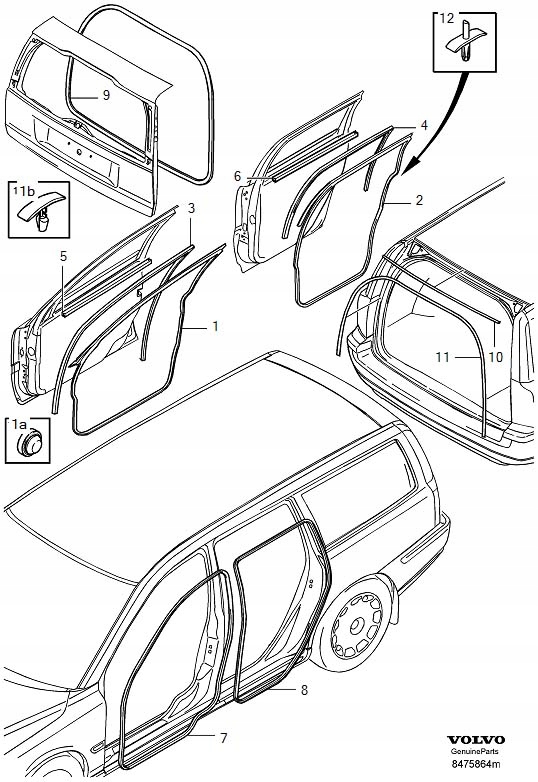 12
9
4
6
2
11b
3
5
1
11
10
1a
8
7
VOLVO
GenuineParts
8475864m