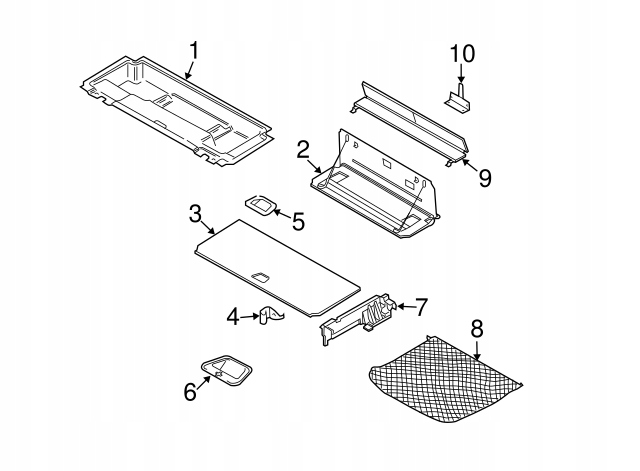 1
10
2
9
3
5
4
7
8
6