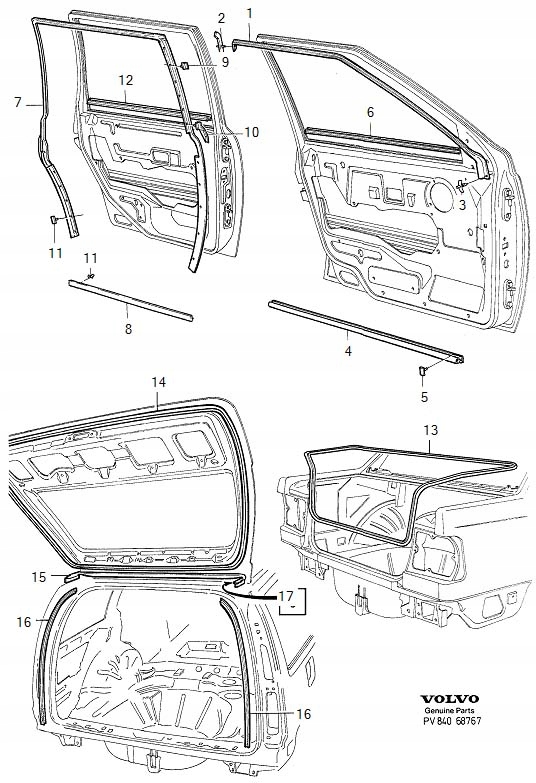 2
1
9
12
7
10
6
3
11
11
8
4
5
14
13
15
17
16
16
VOLVO
Genuine Parts
PV 840 68767