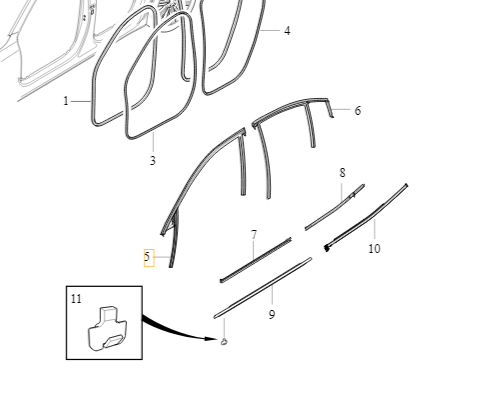 4
1
6
3
8
7
10
5
11
9