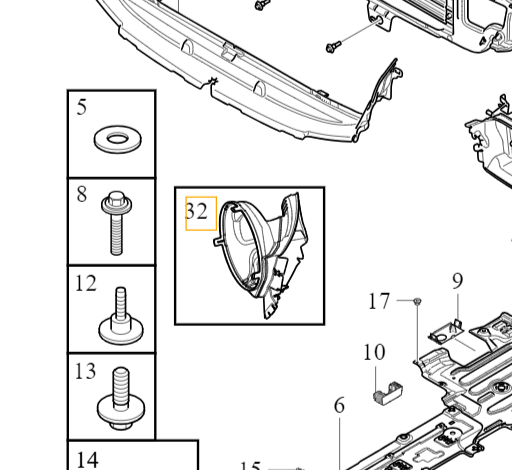 5

8

12

13

14

32

17

9

10

6

15