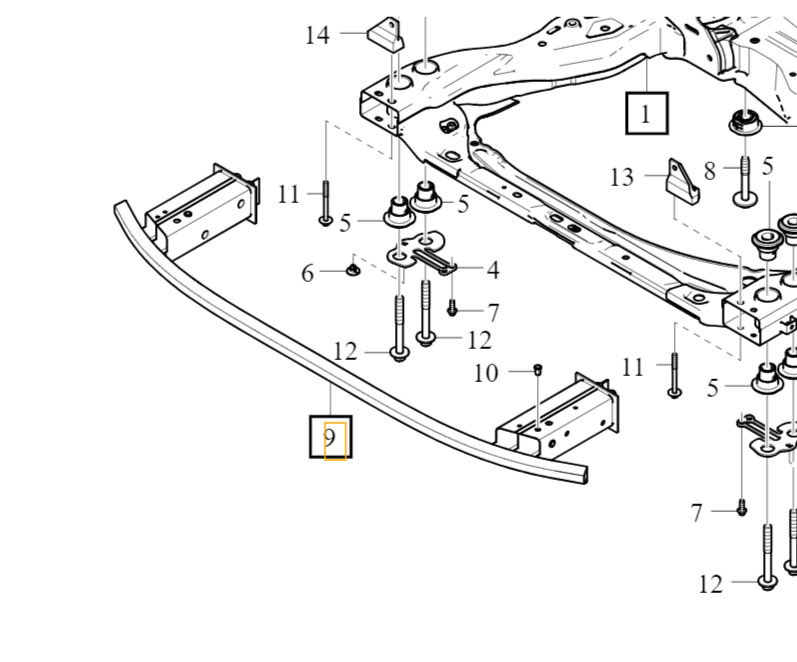 14
1
13
8
5
11
5
5
6
4
7
12
12
10
11
5
9
7
12