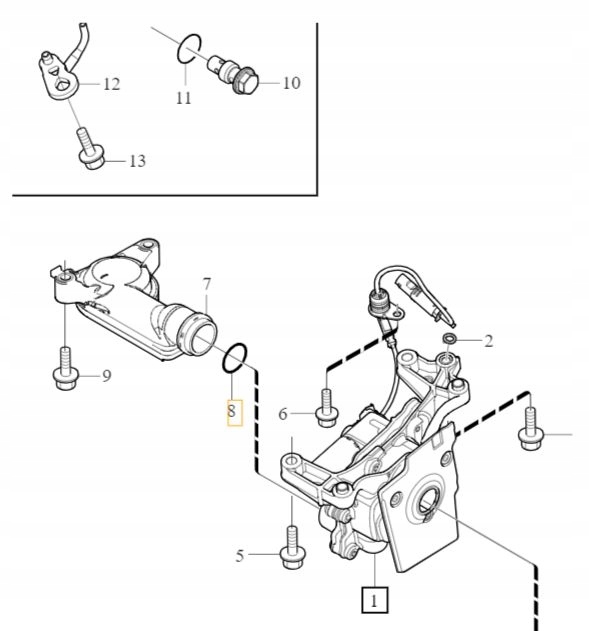 12
11
10
13
7
2
9
8
6
5
1