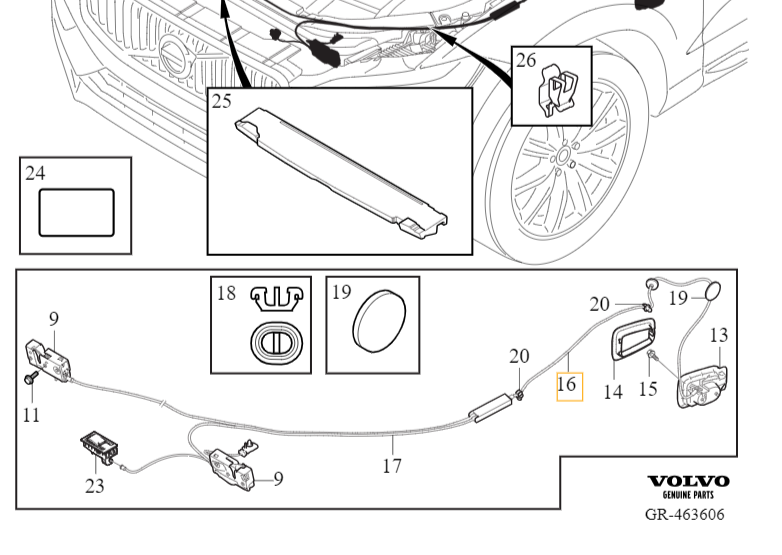 26
25
24
18
19
9
20
19
13
20
16
14
15
11
17
23
9
VOLVO
GENUINE PARTS
GR-463606