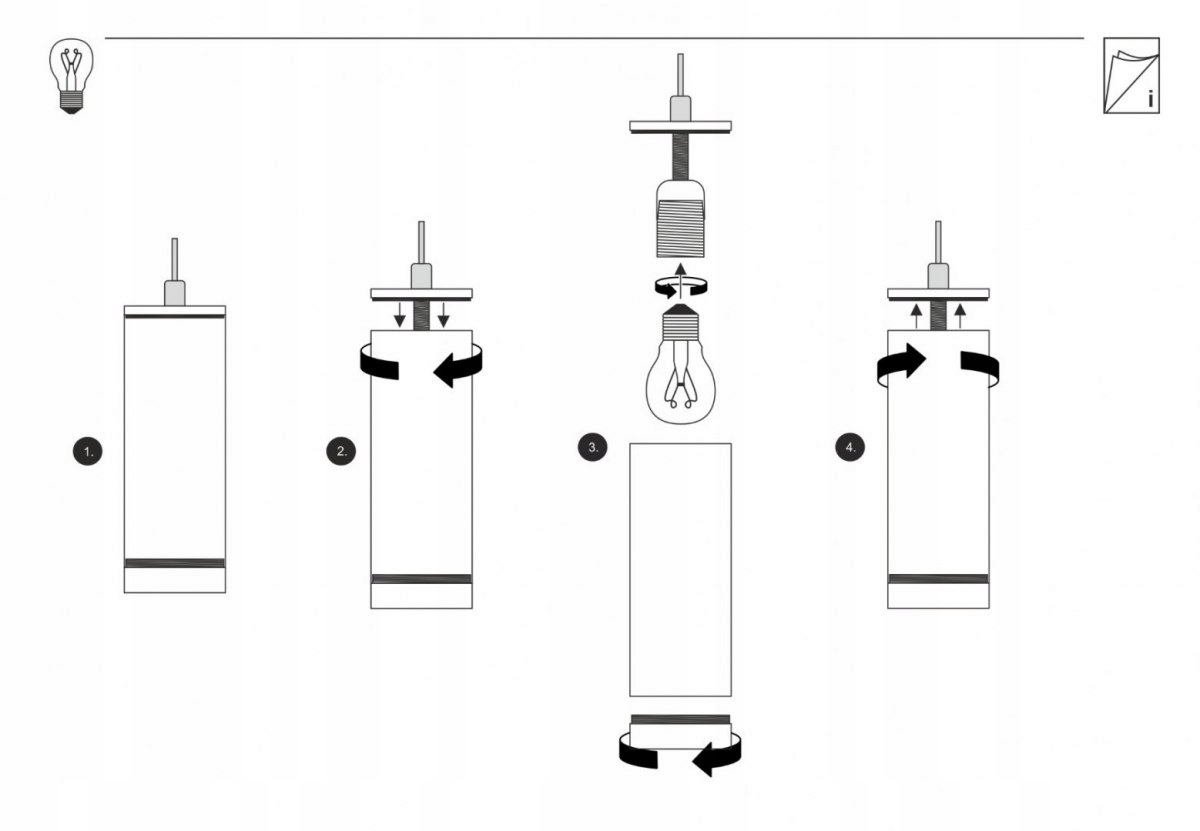 i

1.

2.

3.

4.