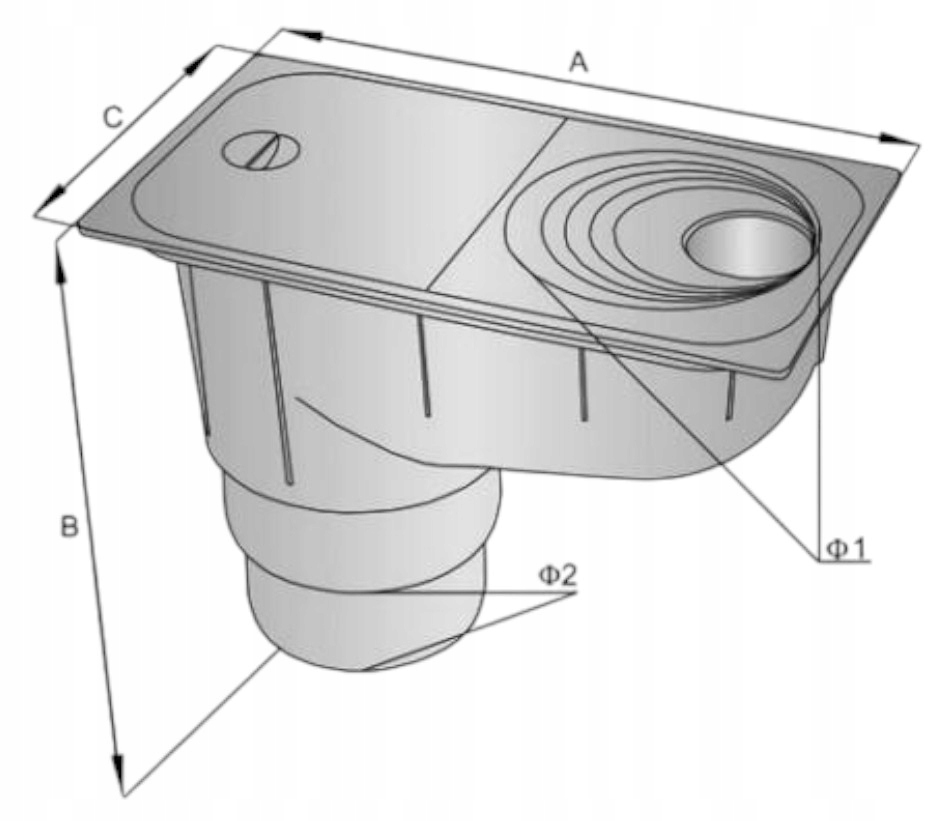 A
C
B
Φ1
Φ2