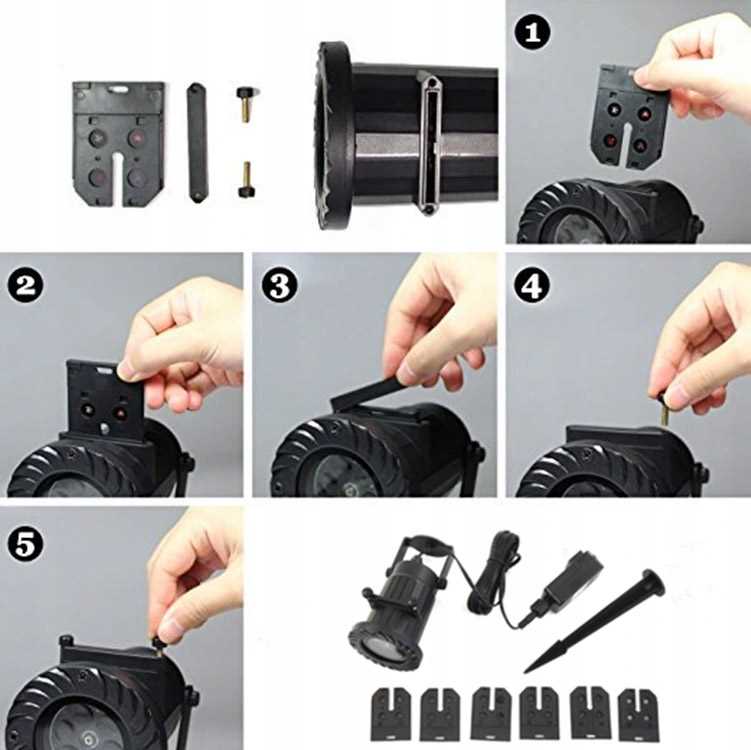 1

2

3

4

5