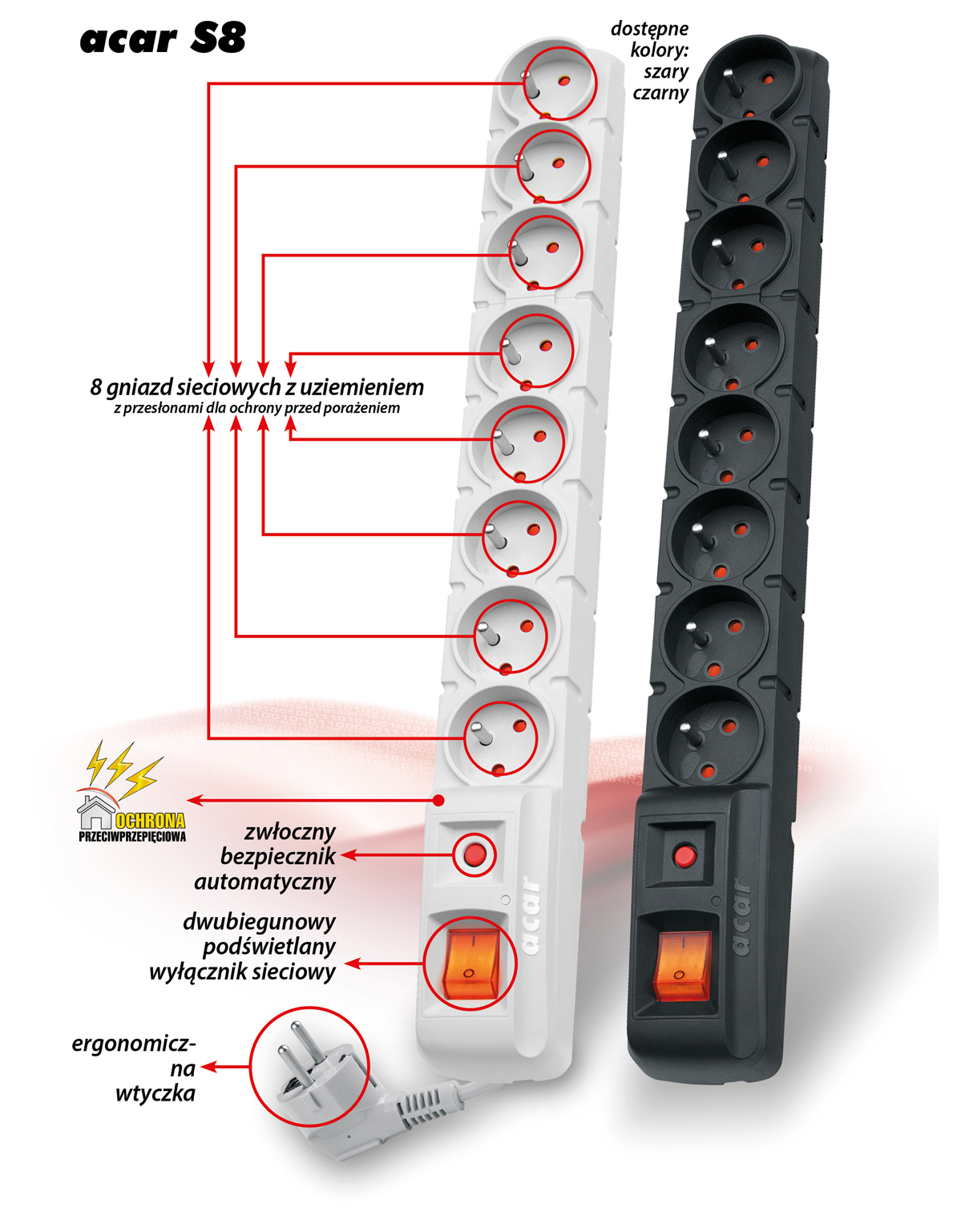 acar S8

dostępne kolory: szary czarny

8 gniazd sieciowych z uziemieniem
z przesłonami dla ochrony przed porażeniem

OCHRONA
PRZECIWPRZEPIĘCIOWA

zwłoczny bezpiecznik automatyczny

dwubiegunowy podświetlany wyłącznik sieciowy

ergonomiczna wtyczka

acar

acar