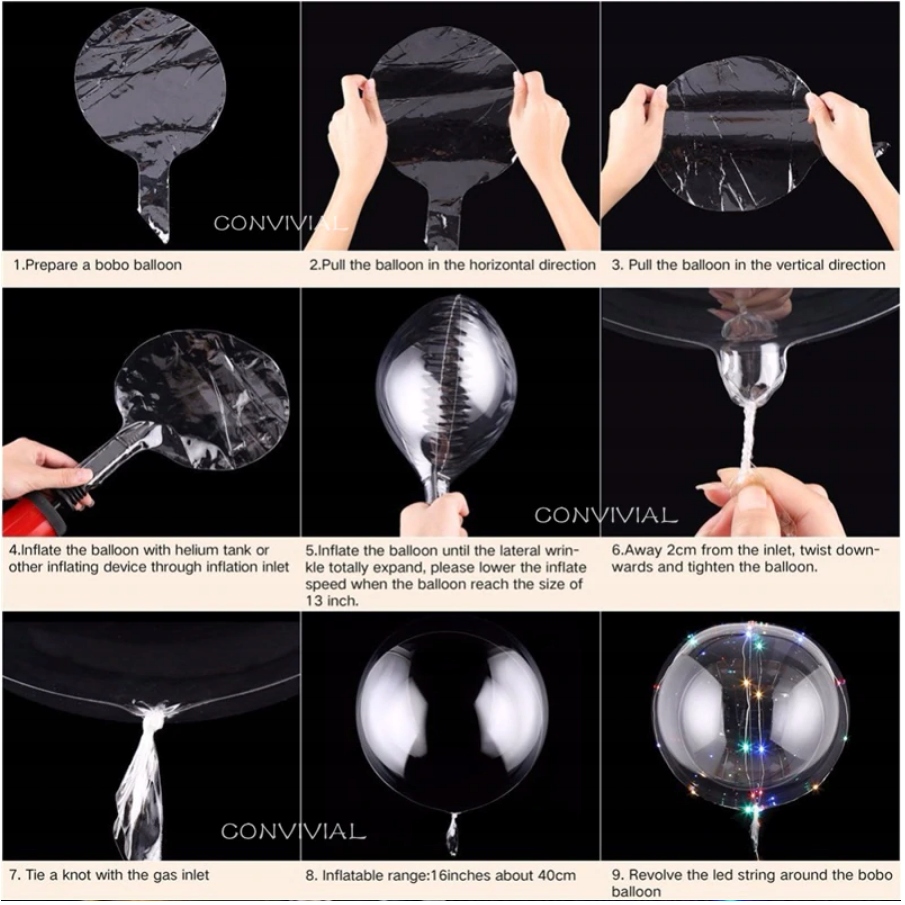 CONVIVIAL

1.Prepare a bobo balloon

2.Pull the balloon in the horizontal direction

3. Pull the balloon in the vertical direction

CONVIVIAL

4.Inflate the balloon with helium tank or other inflating device through inflation inlet

5.Inflate the balloon until the lateral wrinkle totally expand, please lower the inflate speed when the balloon reach the size of 13 inch.

6.Away 2cm from the inlet, twist downwards and tighten the balloon.

CONVIVIAL

7. Tie a knot with the gas inlet

8. Inflatable range:16inches about 40cm

9. Revolve the led string around the bobo balloon