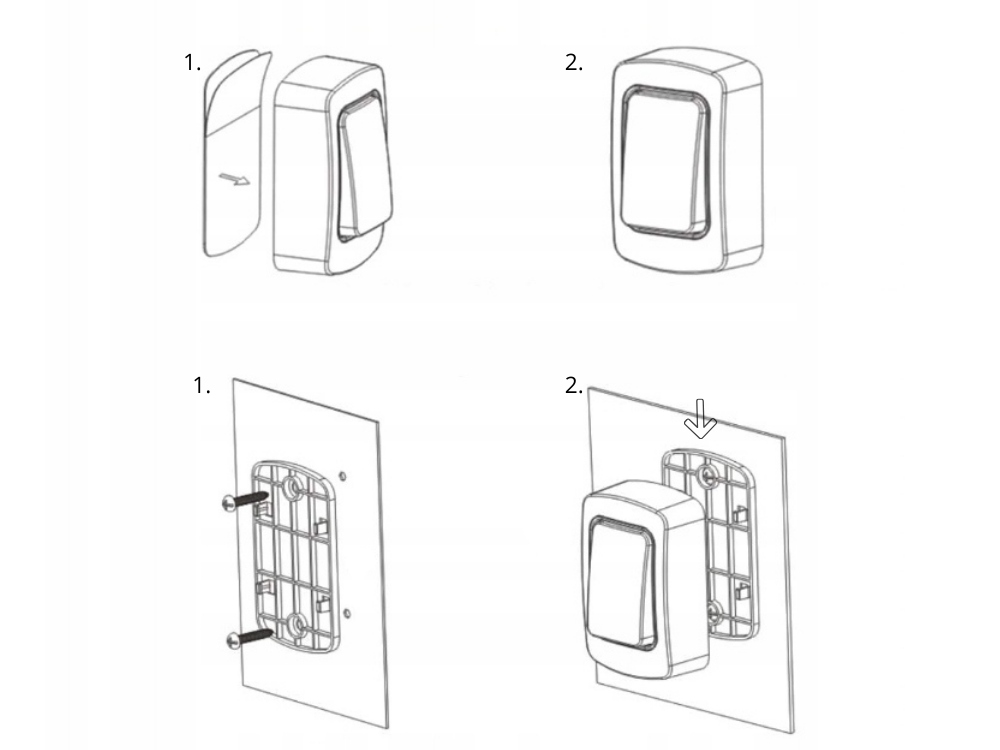 1.

2.

1.

2.