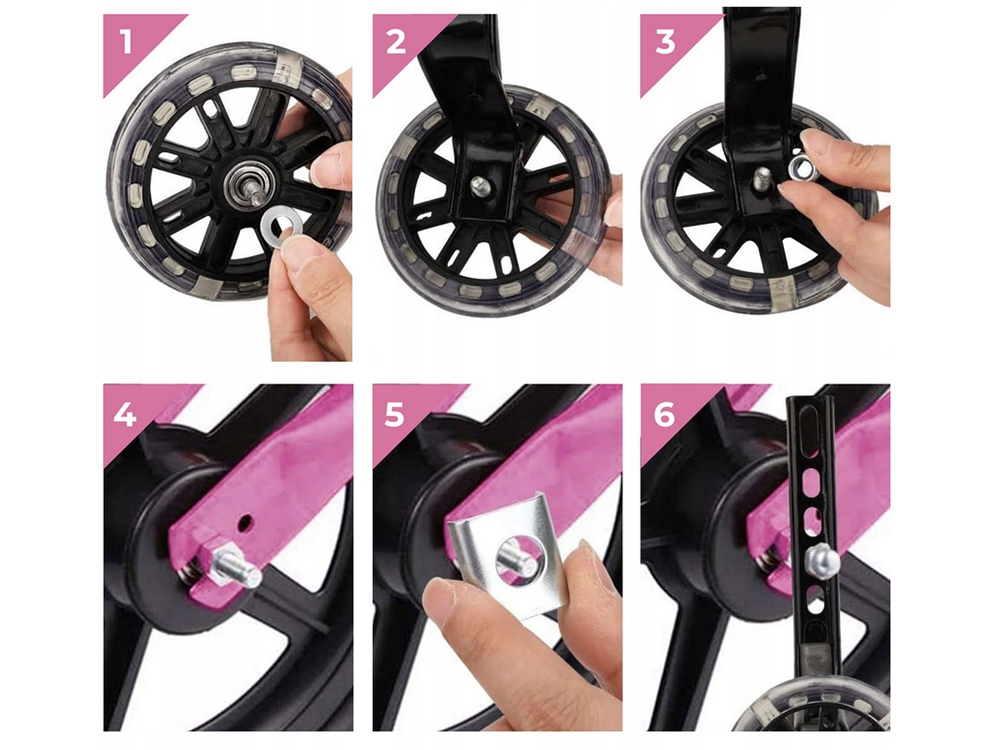 1

2

3

4

5

6