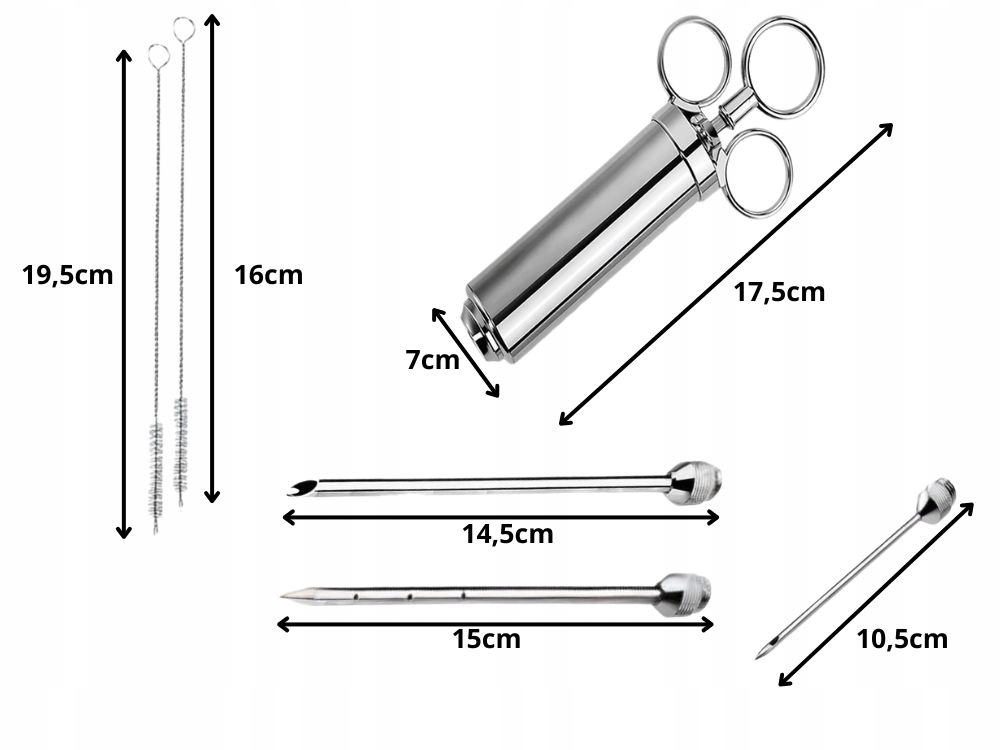 19,5cm
16cm
17,5cm
7cm
14,5cm
15cm
10,5cm