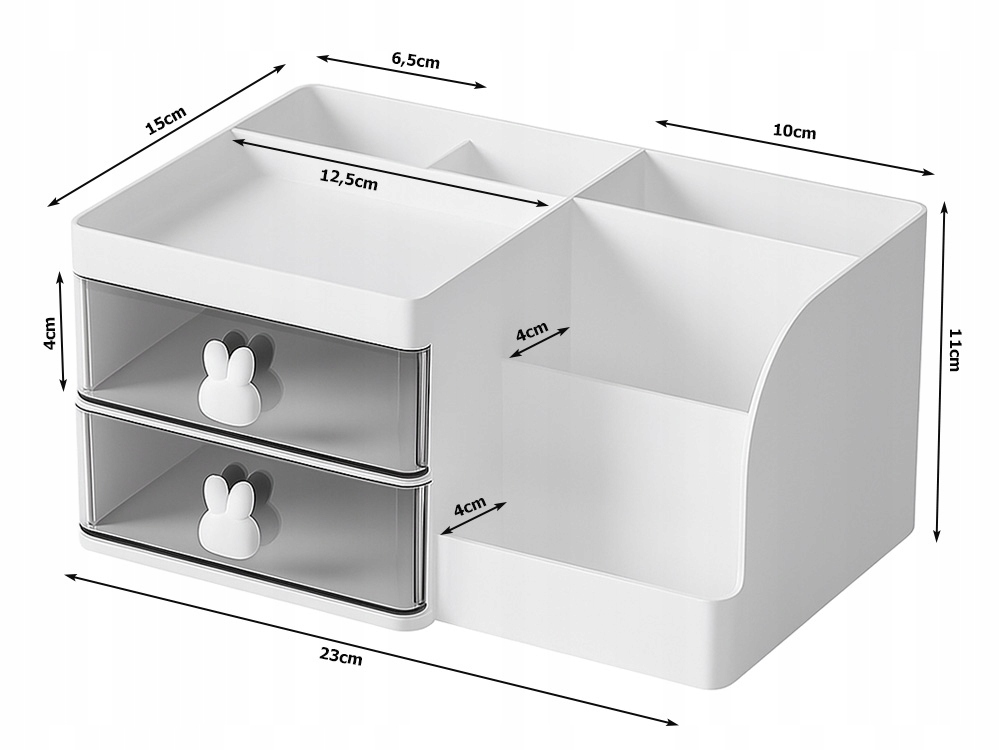 15cm
6,5cm
10cm
12,5cm
4cm
4cm
11cm
4cm
23cm