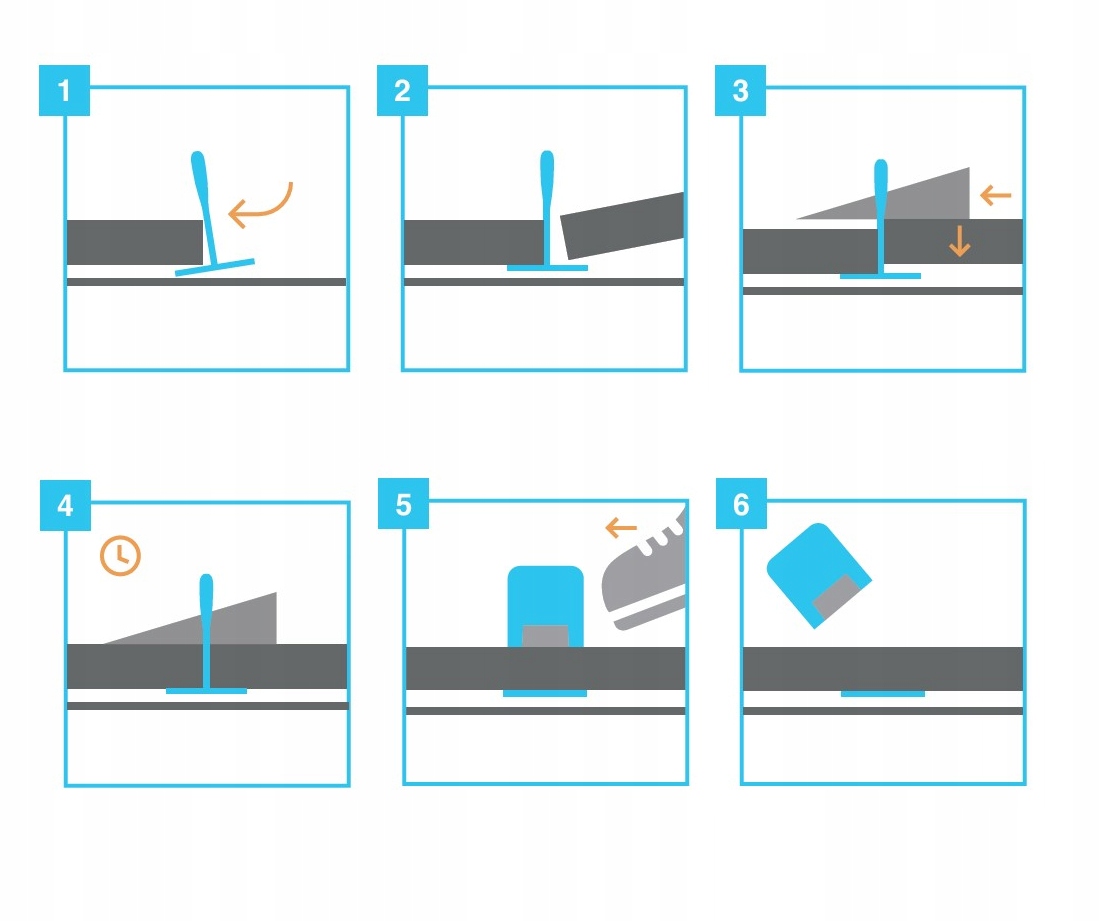 1

2

3

4

5

6