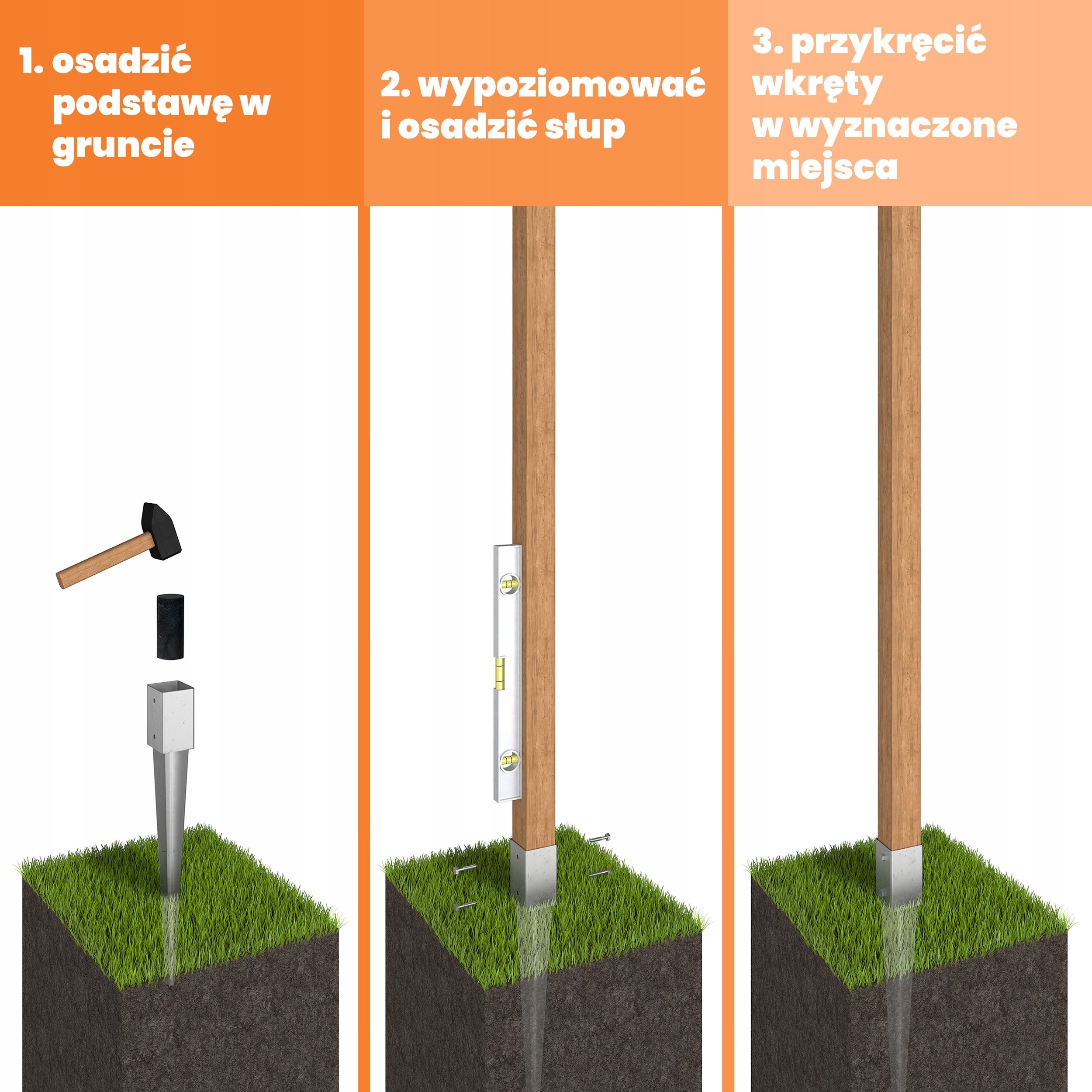 1. osadzić podstawę w gruncie

2. wypoziomować i osadzić słup

3. przykręcić wkręty w wyznaczone miejsca