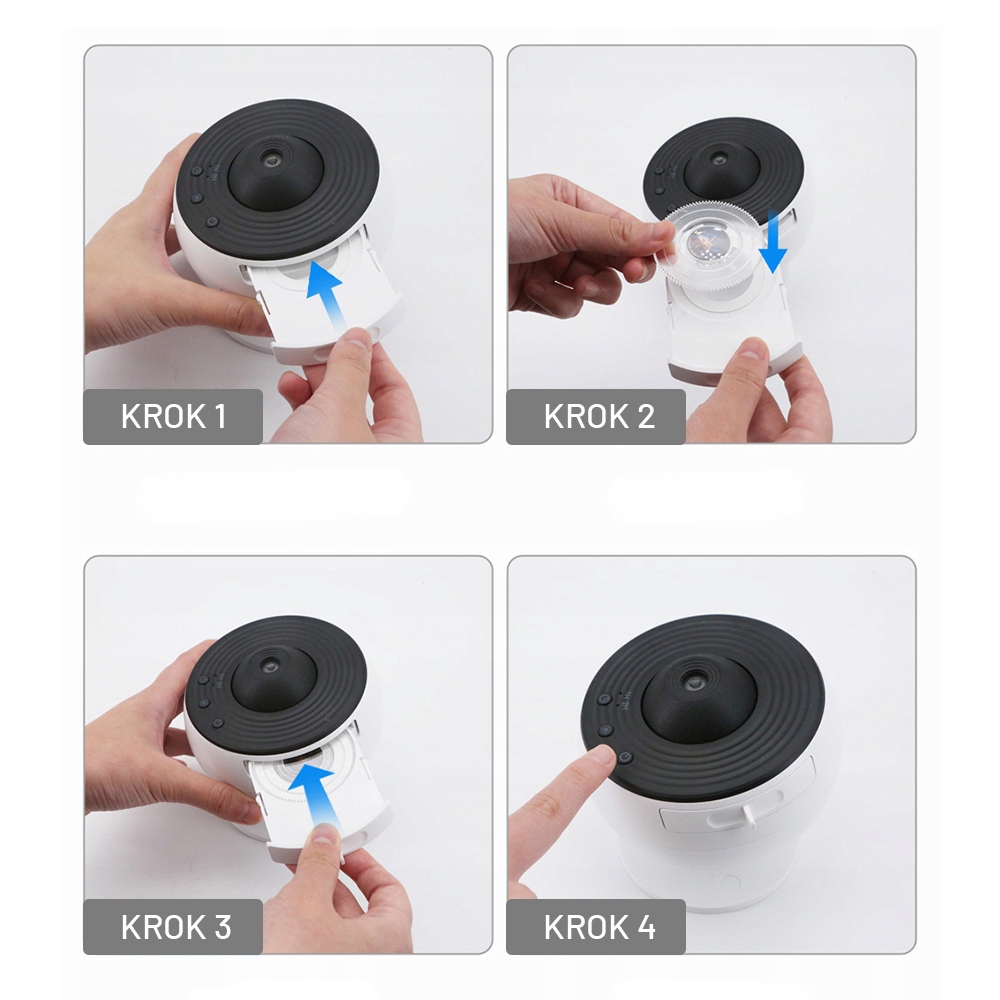 KROK 1

KROK 2

KROK 3

KROK 4