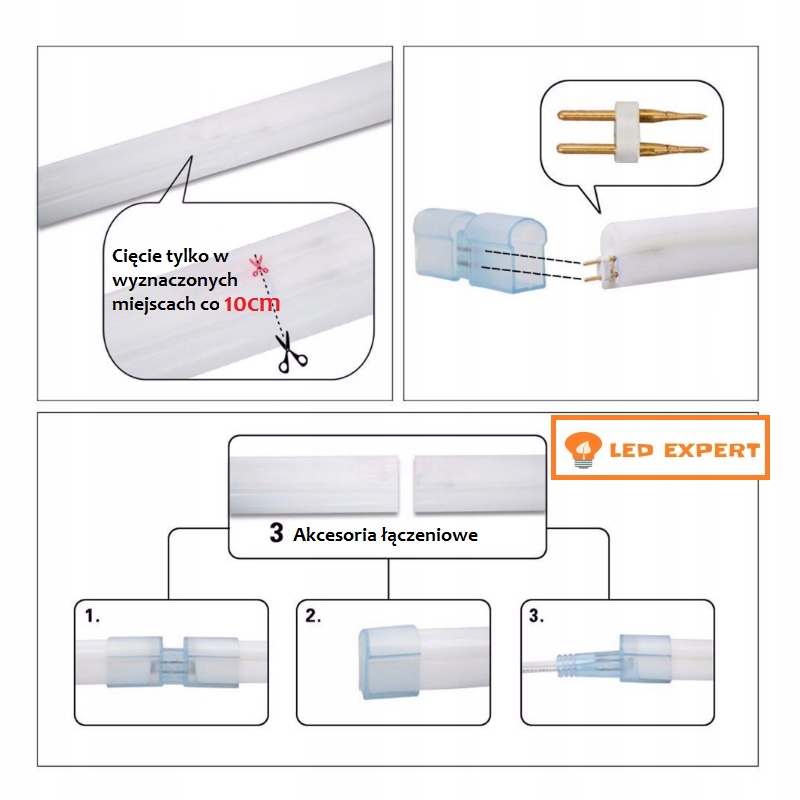 Cięcie tylko w wyznaczonych miejscach co 10cm

LED EXPERT

3 Akcesoria łączeniowe

1.

2.

3.