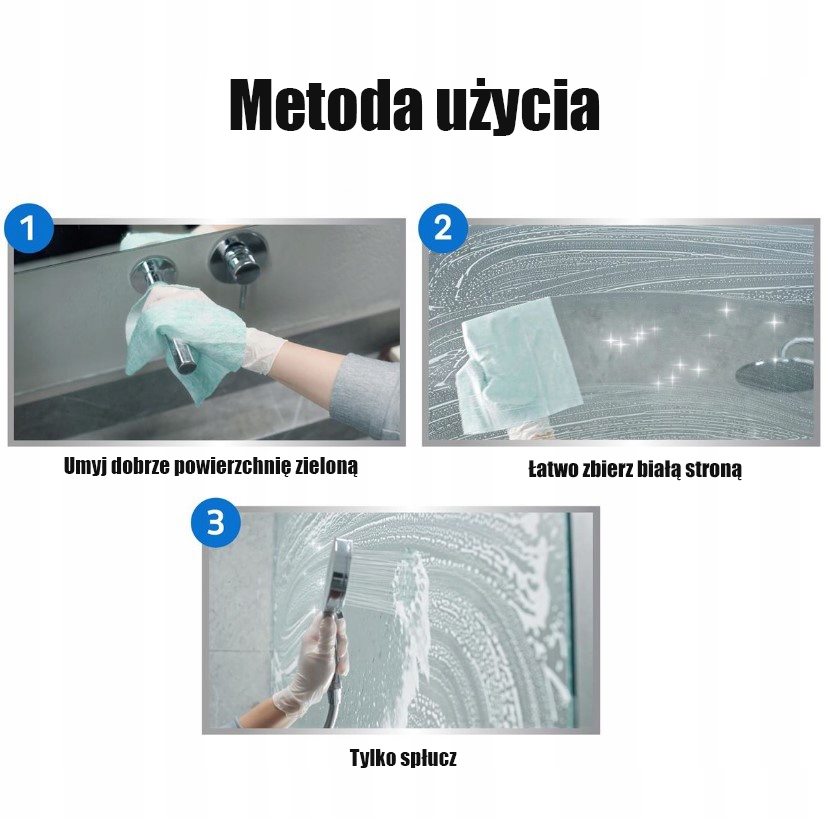 Metoda użycia

1

Umyj dobrze powierzchnię zieloną

2

Łatwo zbierz białą stroną

3

Tylko spłucz