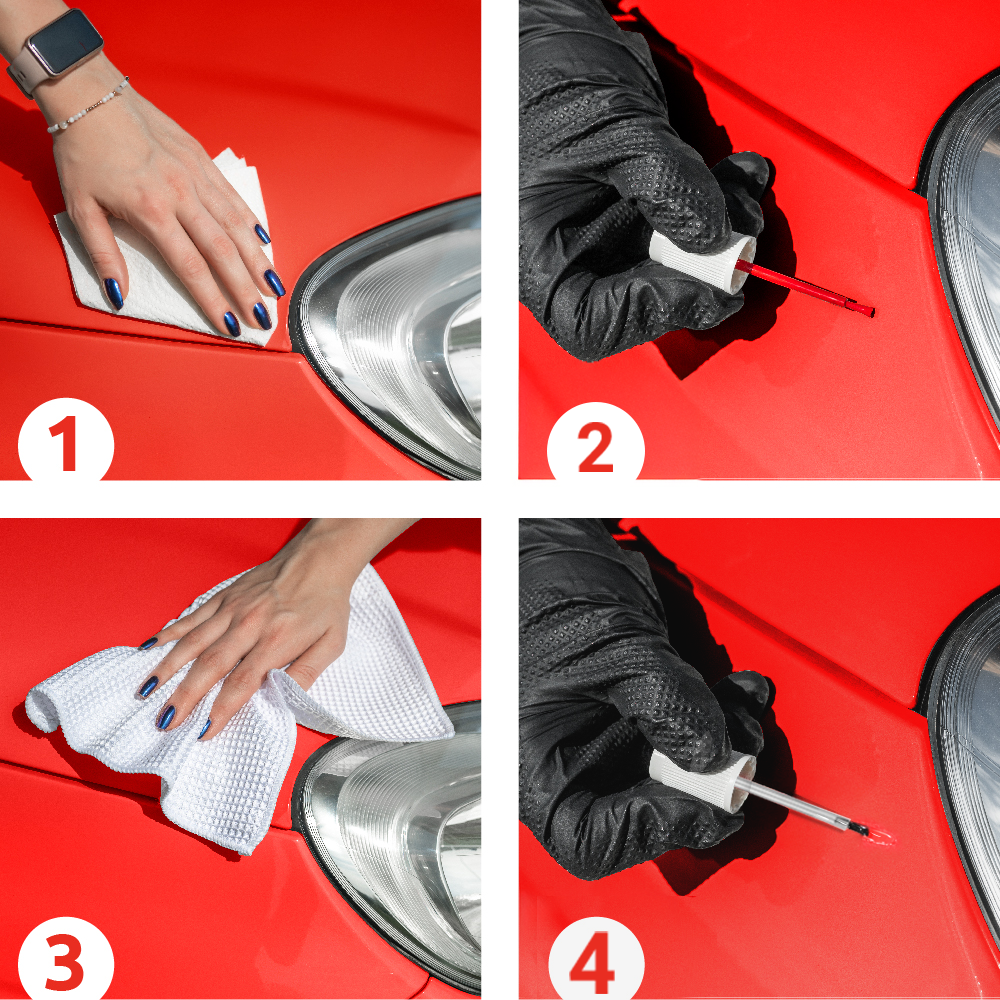 1

2

3

4