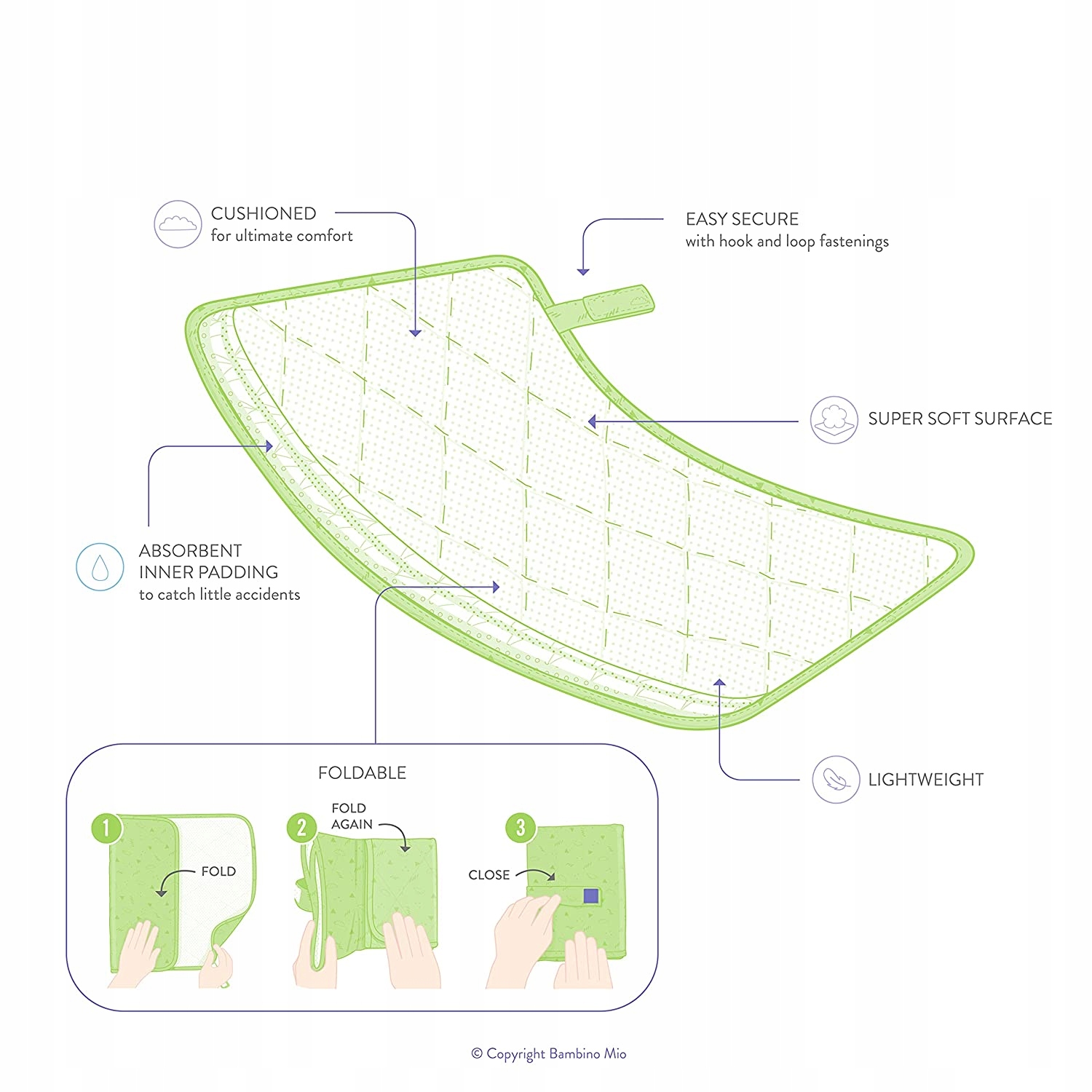 CUSHIONED
for ultimate comfort

EASY SECURE
with hook and loop fastenings

SUPER SOFT SURFACE

ABSORBENT
INNER PADDING
to catch little accidents

LIGHTWEIGHT

FOLDABLE

1
FOLD

2
FOLD
AGAIN

3
CLOSE

© Copyright Bambino Mio