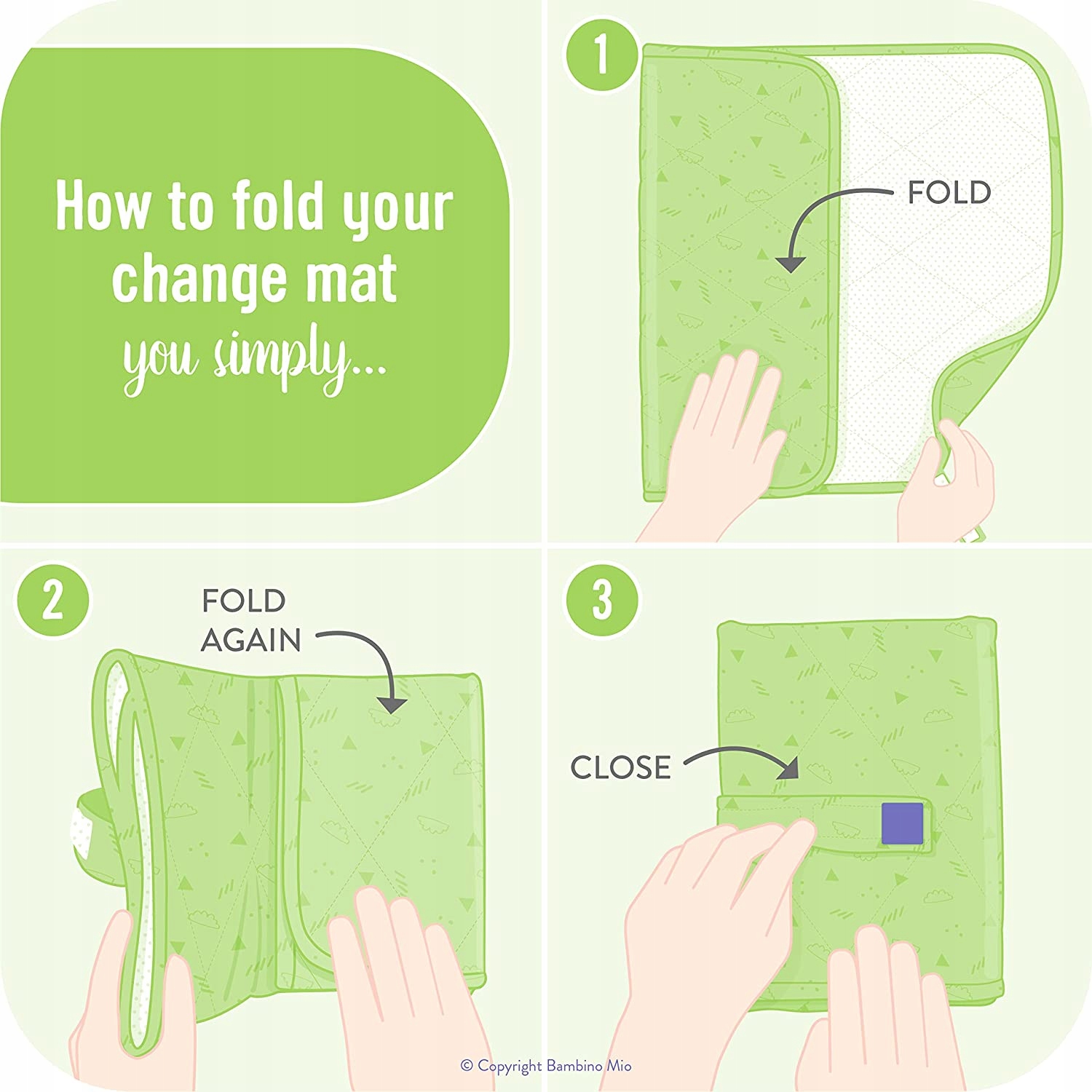 How to fold your change mat you simply...

1

FOLD

2

FOLD AGAIN

3

CLOSE

© Copyright Bambino Mio