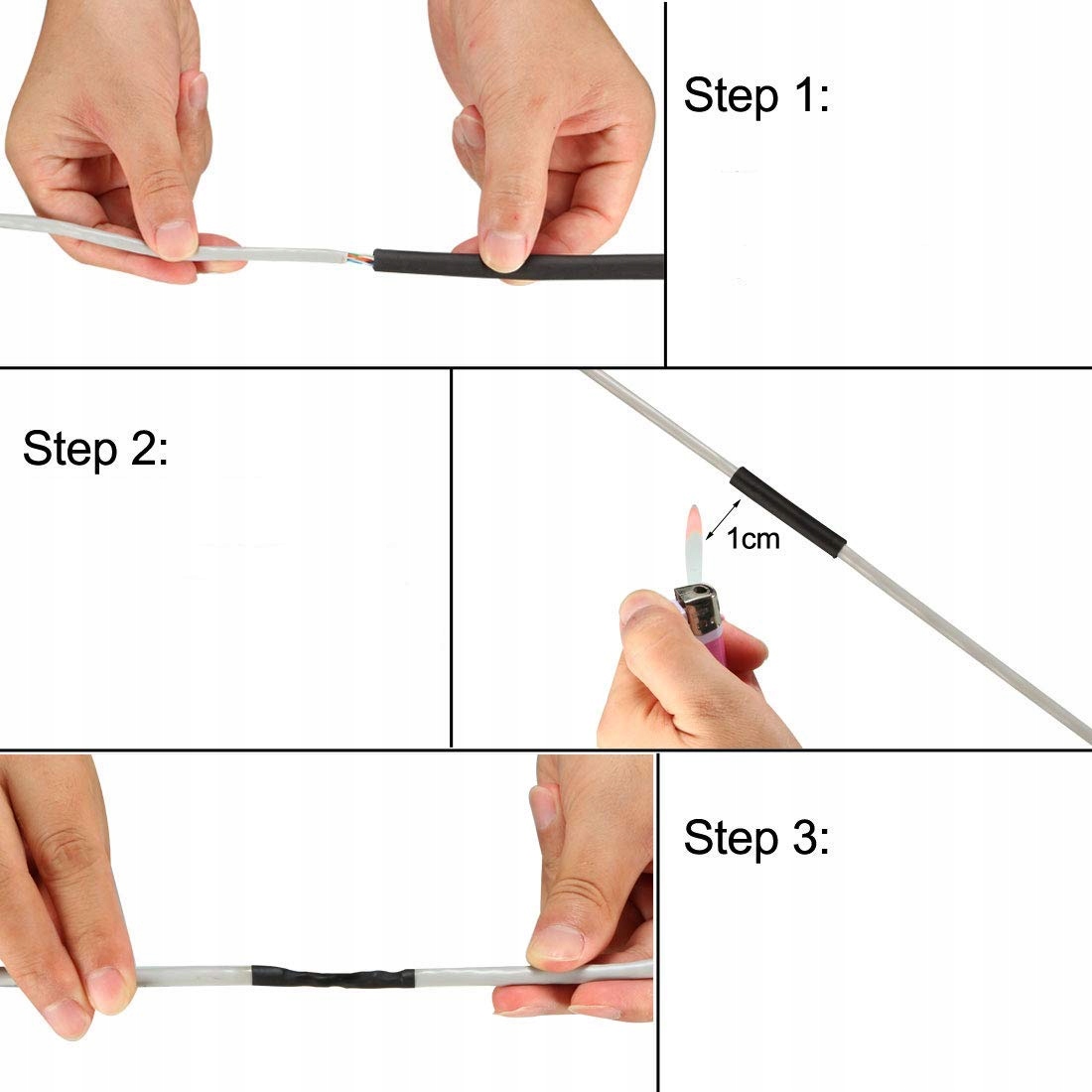 Step 1:

Step 2:

1cm

Step 3: