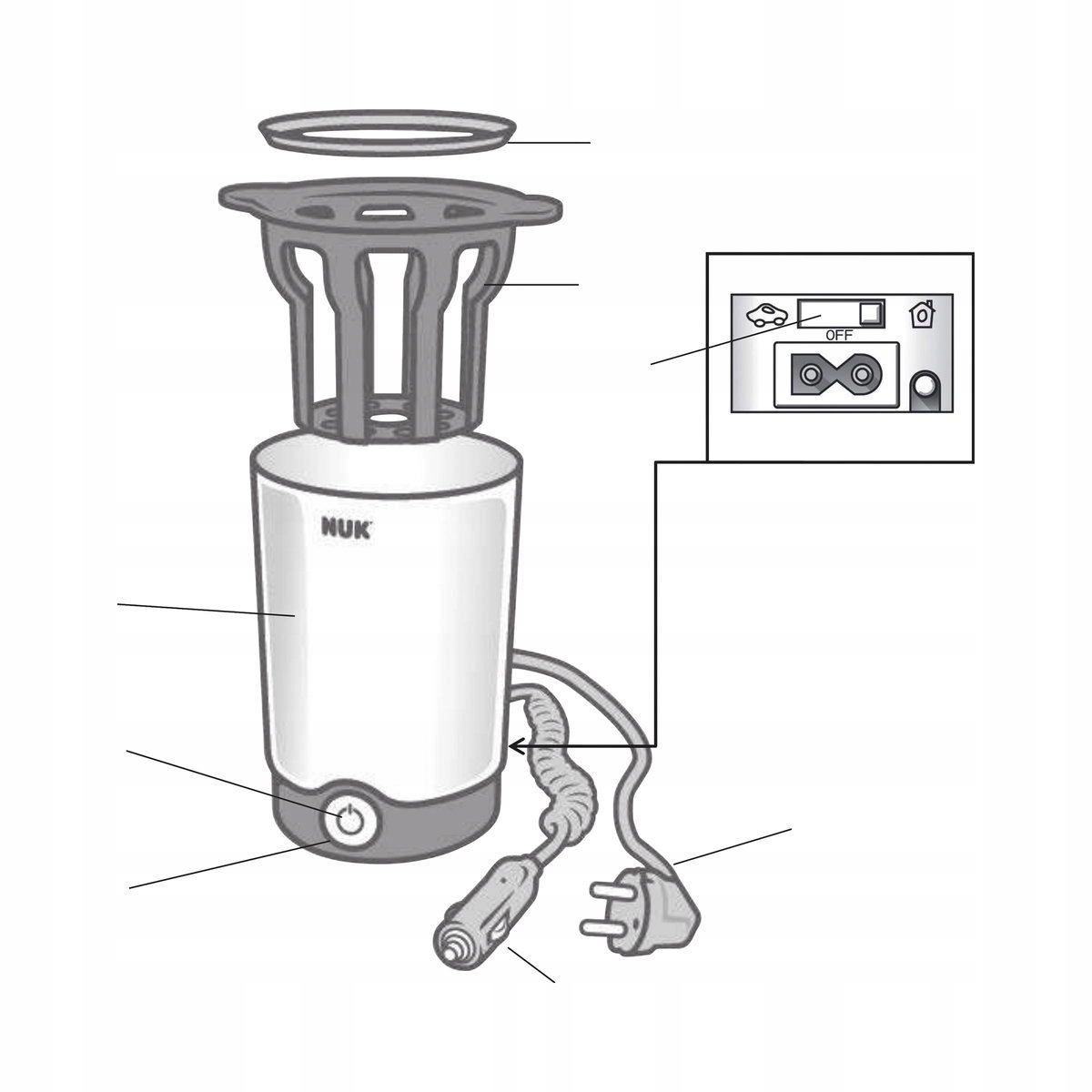 OFF

NUK