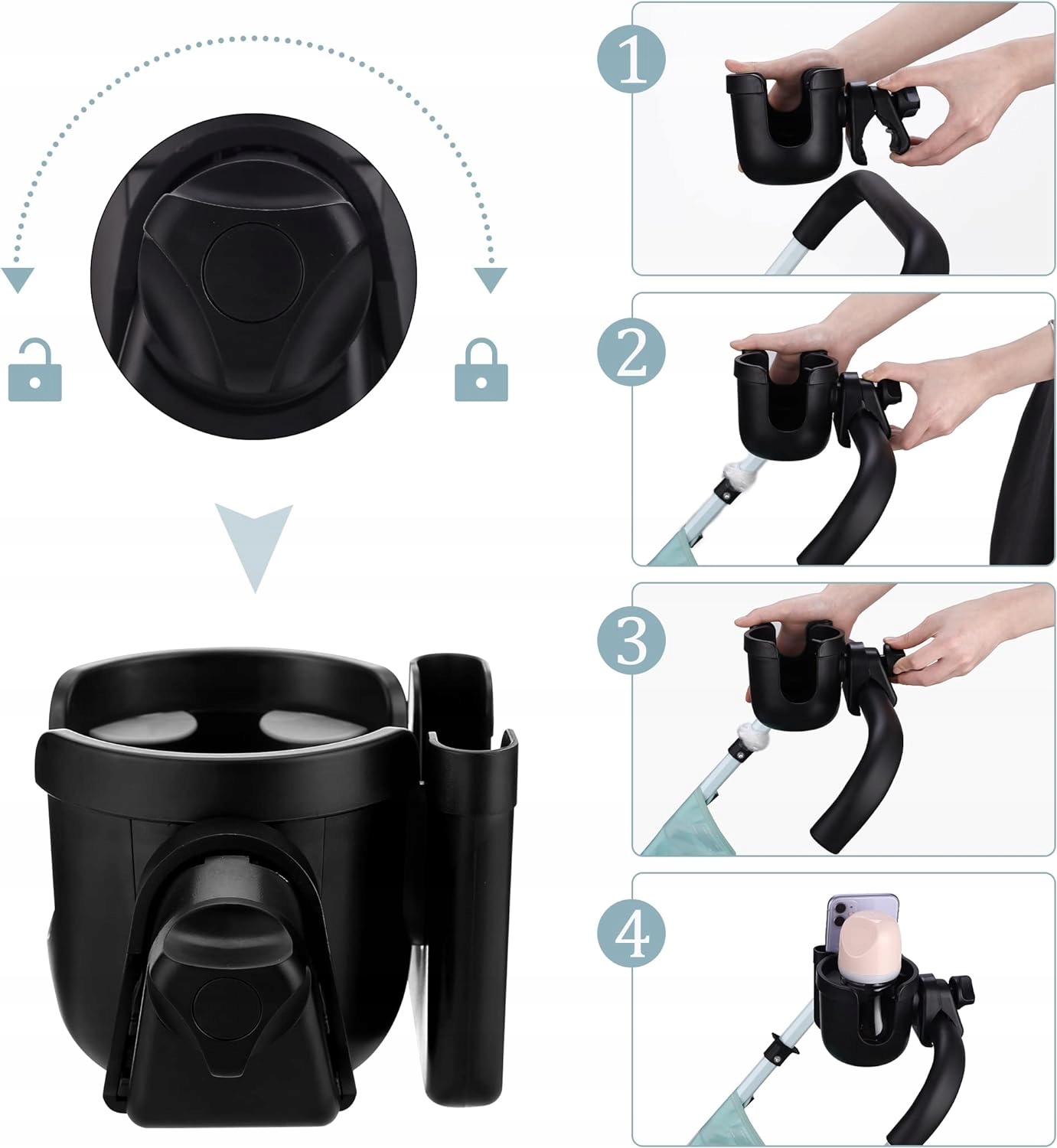 1

2

3

4