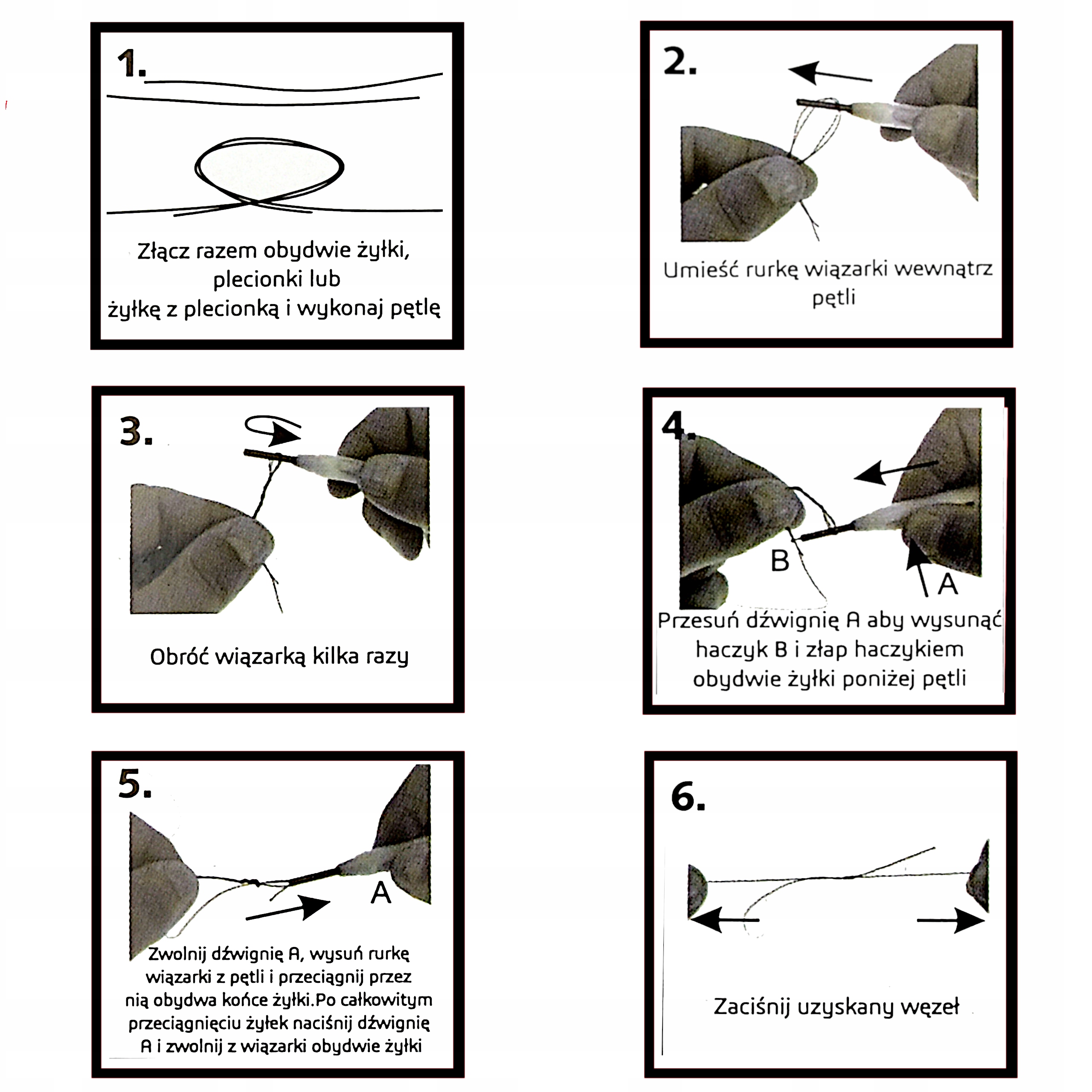 1.

Złącz razem obydwie żyłki, plecionki lub żyłkę z plecionką i wykonaj pętlę

2.

Umieść rurkę wiązarki wewnątrz pętli

3.

Obróć wiązarką kilka razy

4.

B

A

Przesuń dźwignię A aby wysunąć haczyk B i złap haczykiem obydwie żyłki poniżej pętli

5.

A

Zwolnij dźwignię A, wysuń rurkę wiązarki z pętli i przeciągnij przez nią obydwa końce żyłki.Po całkowitym przeciągnięciu żyłek naciśnij dźwignię A i zwolnij z wiązarki obydwie żyłki

6.

Zaciśnij uzyskany węzeł