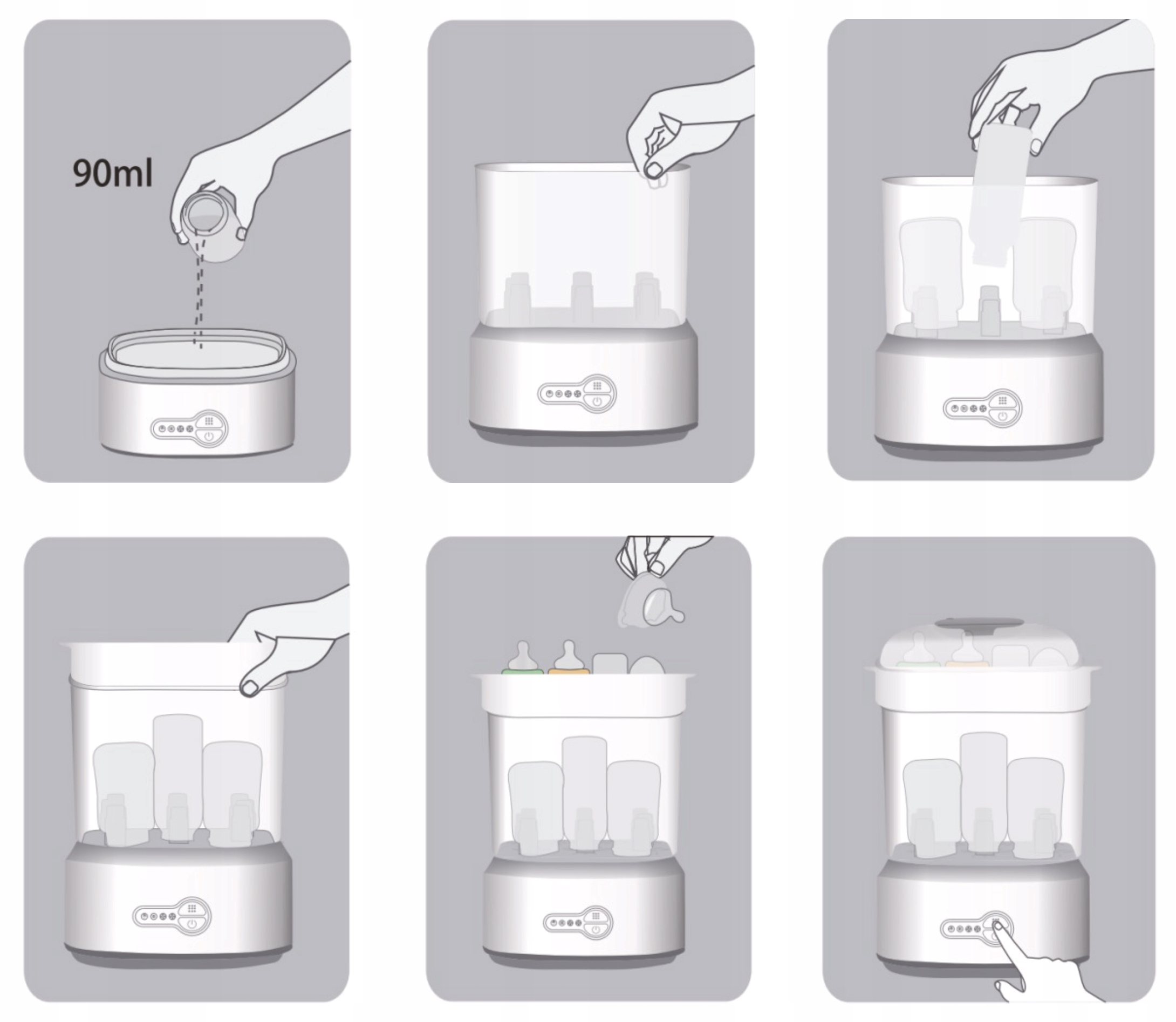 90ml