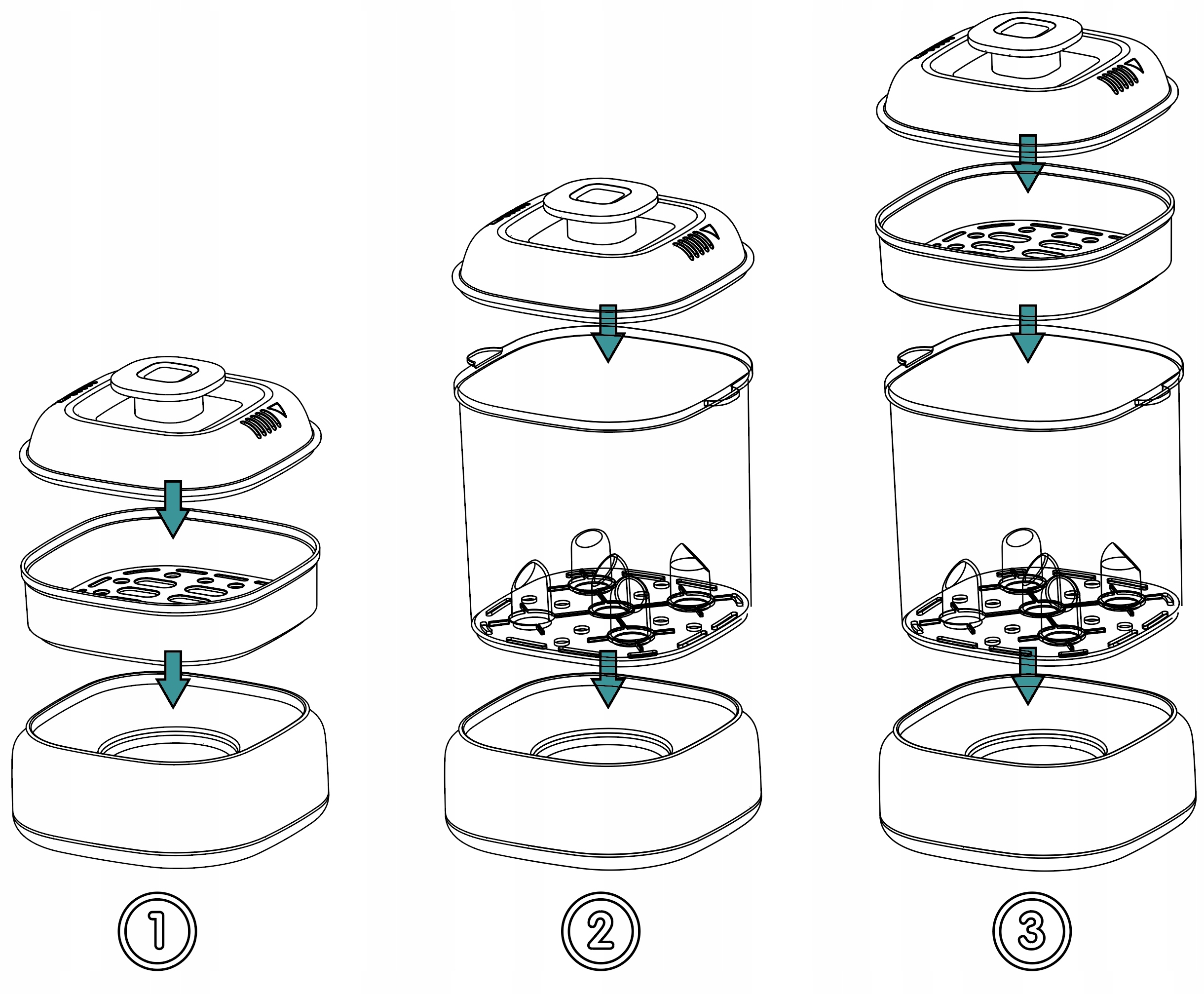 1

2

3