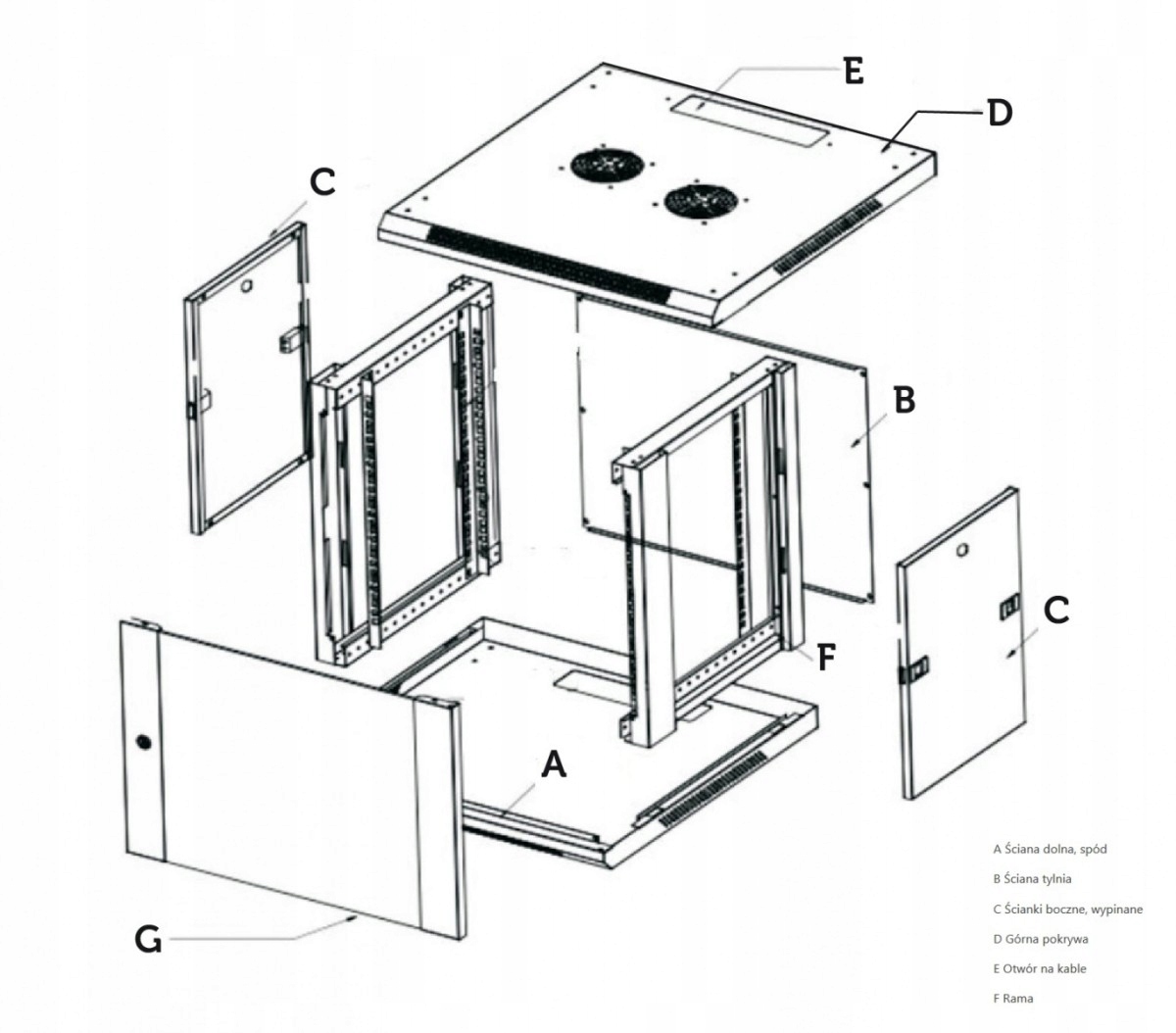 E

D

C

B

C

F

A

G

A Ściana dolna, spód

B Ściana tylnia

C Ścianki boczne, wypinane

D Górna pokrywa

E Otwór na kable

F Rama