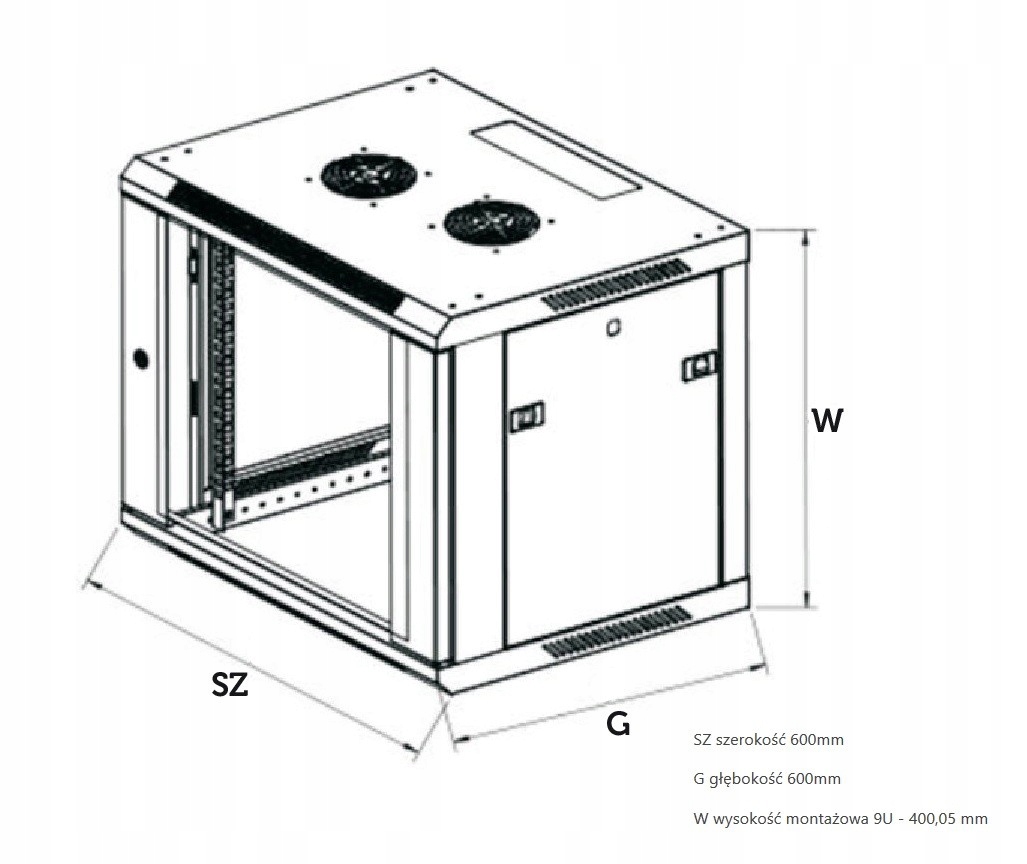 W

SZ

G

SZ szerokość 600mm

G głębokość 600mm

W wysokość montażowa 9U - 400,05 mm