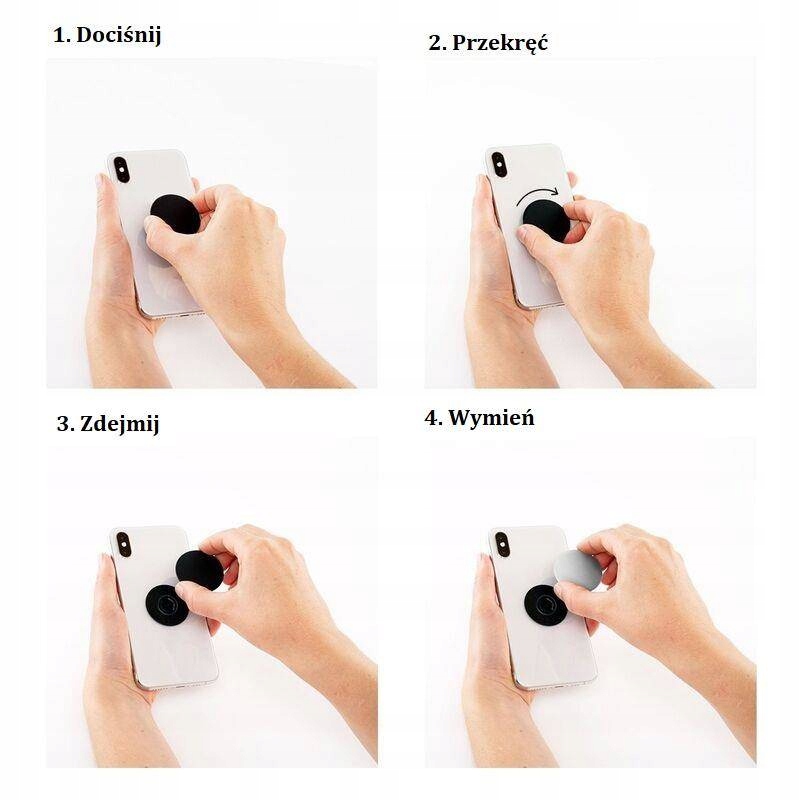 1. Dociśnij

2. Przekręć

3. Zdejmij

4. Wymień